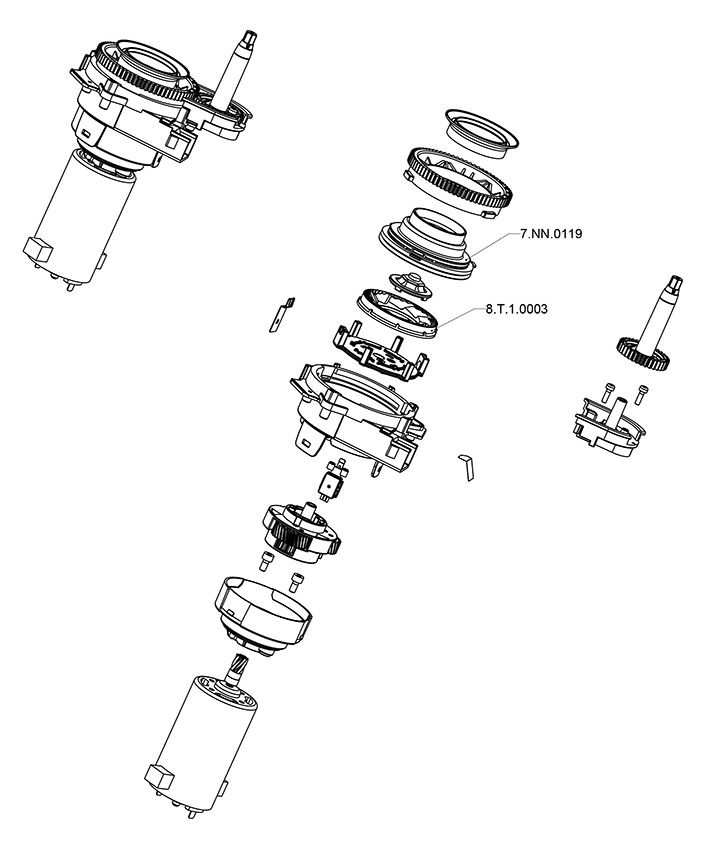 7.NN.0119

8.T.1.0003