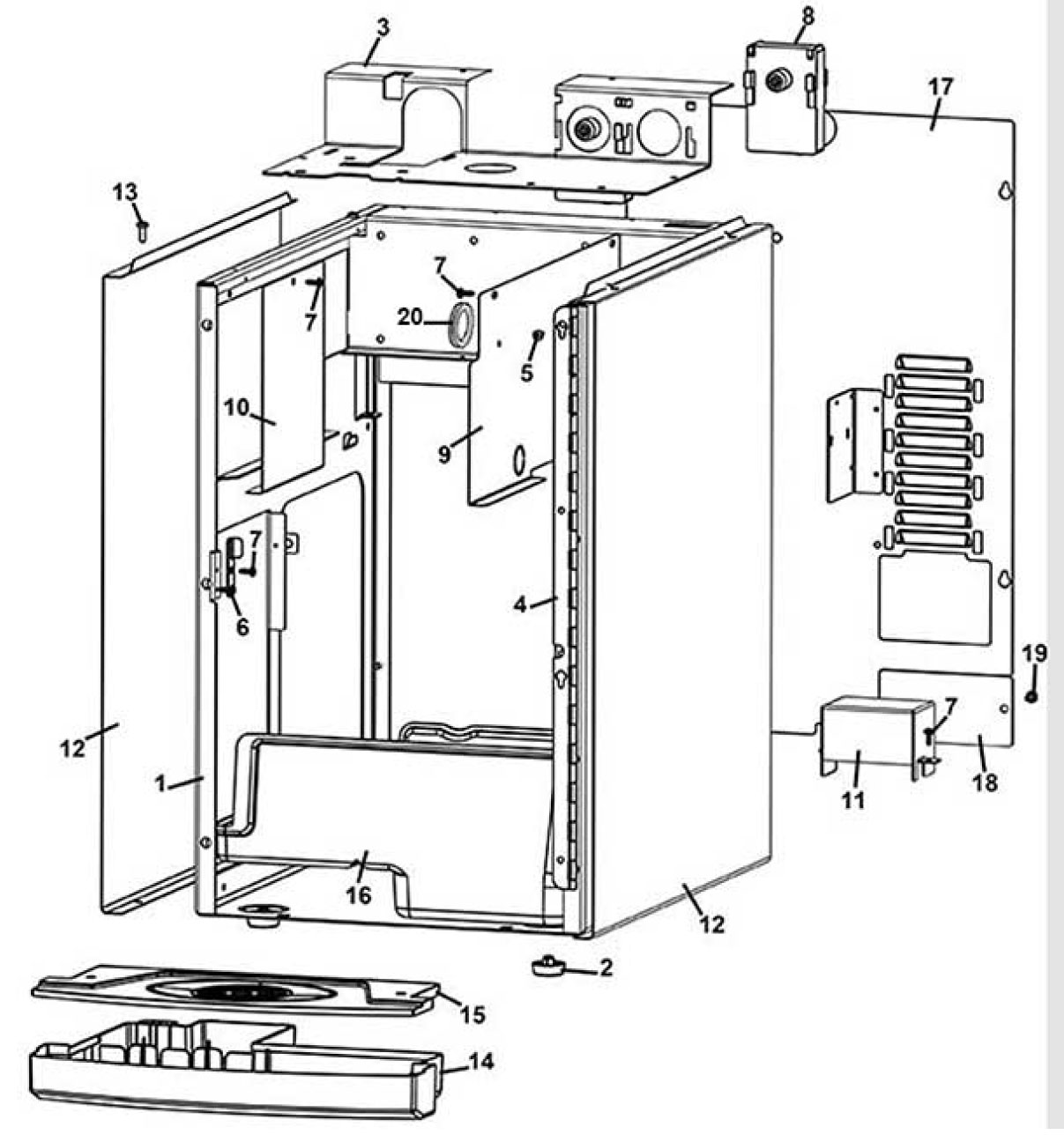 3
8
17
13
7
7
20
5
10
9
7
6
4
19
7
12
1
11
18
16
12
2
15
14