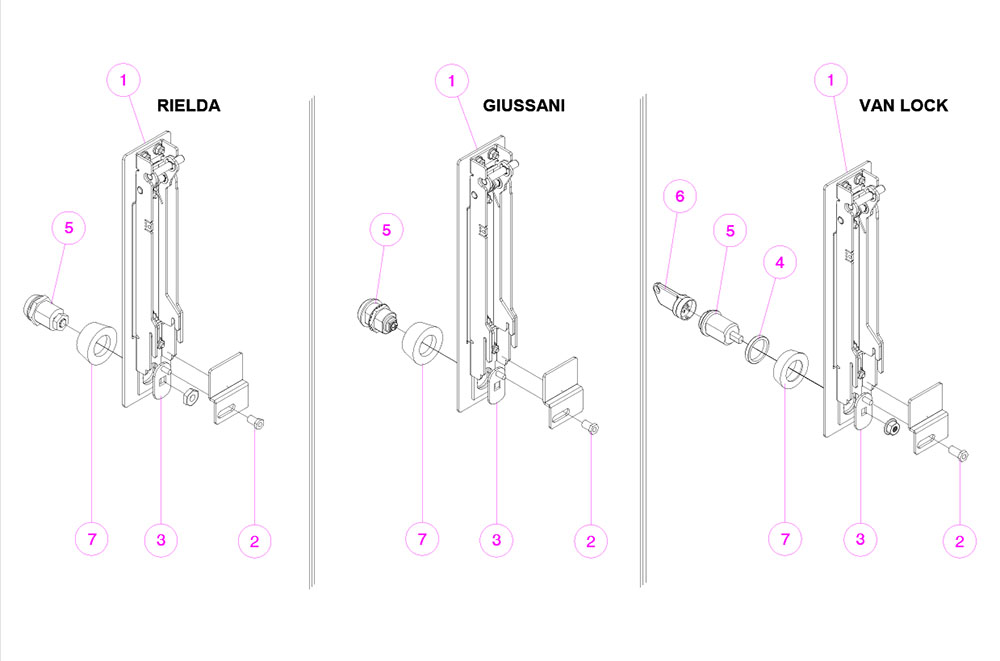 1
RIELDA
5
7
3
2

1
GIUSSANI
5
7
3
2

1
VAN LOCK
6
5
4
7
3
2