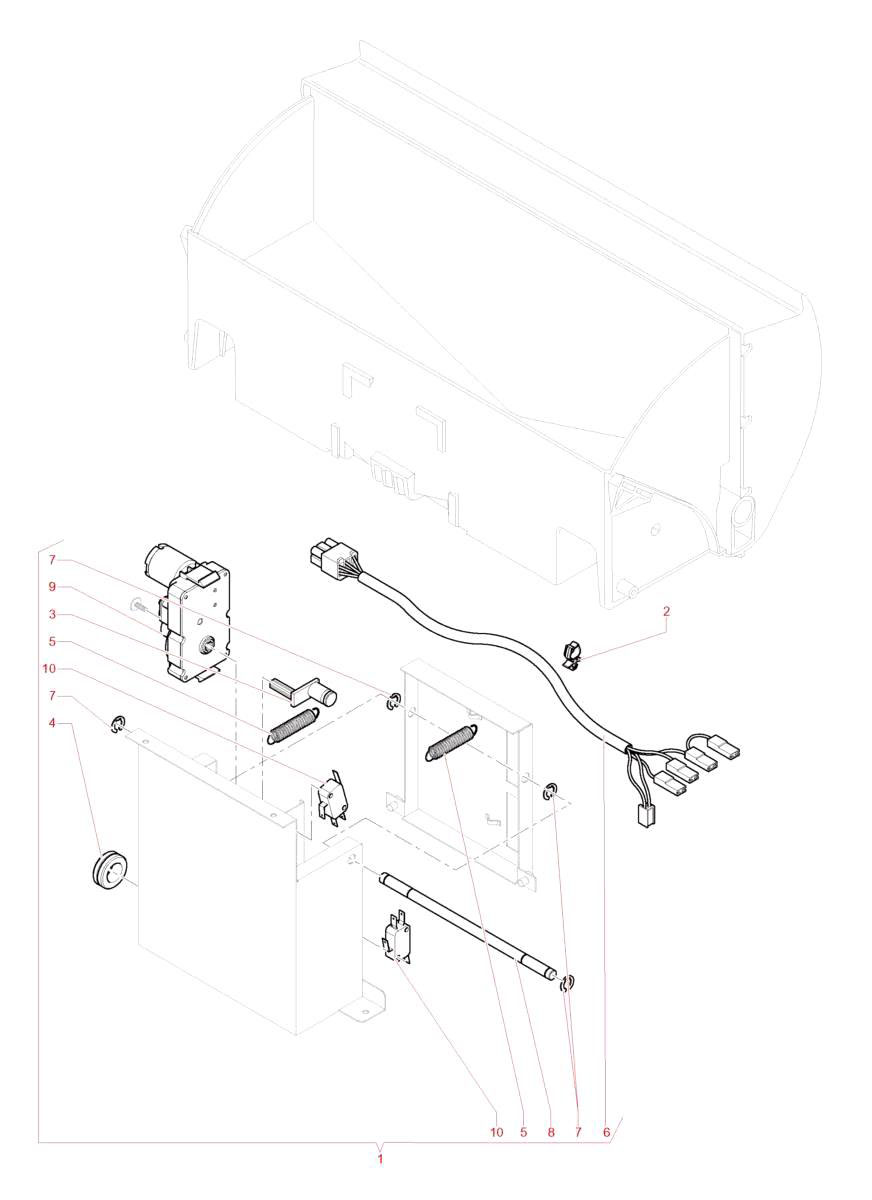 7
9
3
5
10
7
4
2
10
5
8
7
6
1