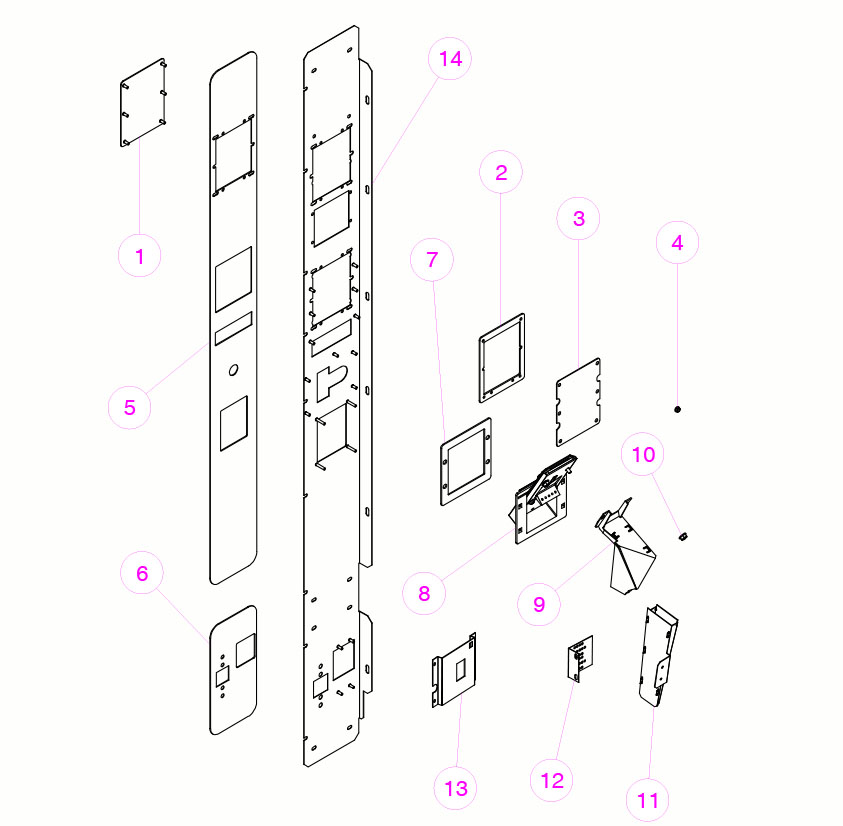 14
1
2
3
4
7
5
10
6
8
9
13
12
11