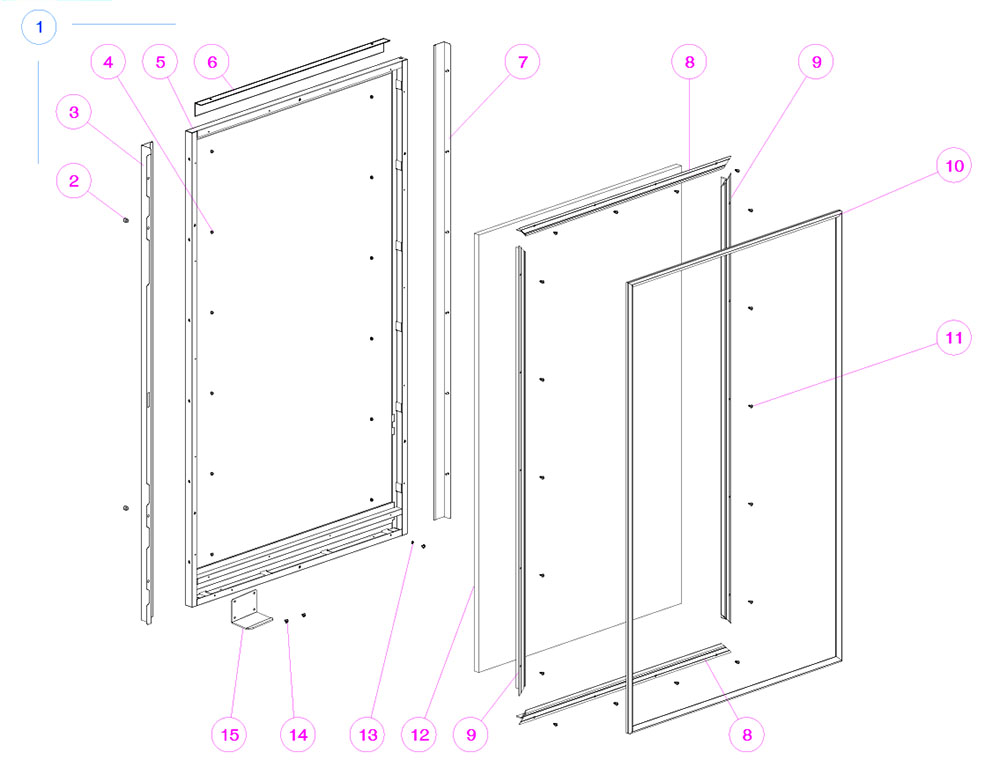 1
4
5
6
7
8
9
3
2
10
11
15
14
13
12
9
8