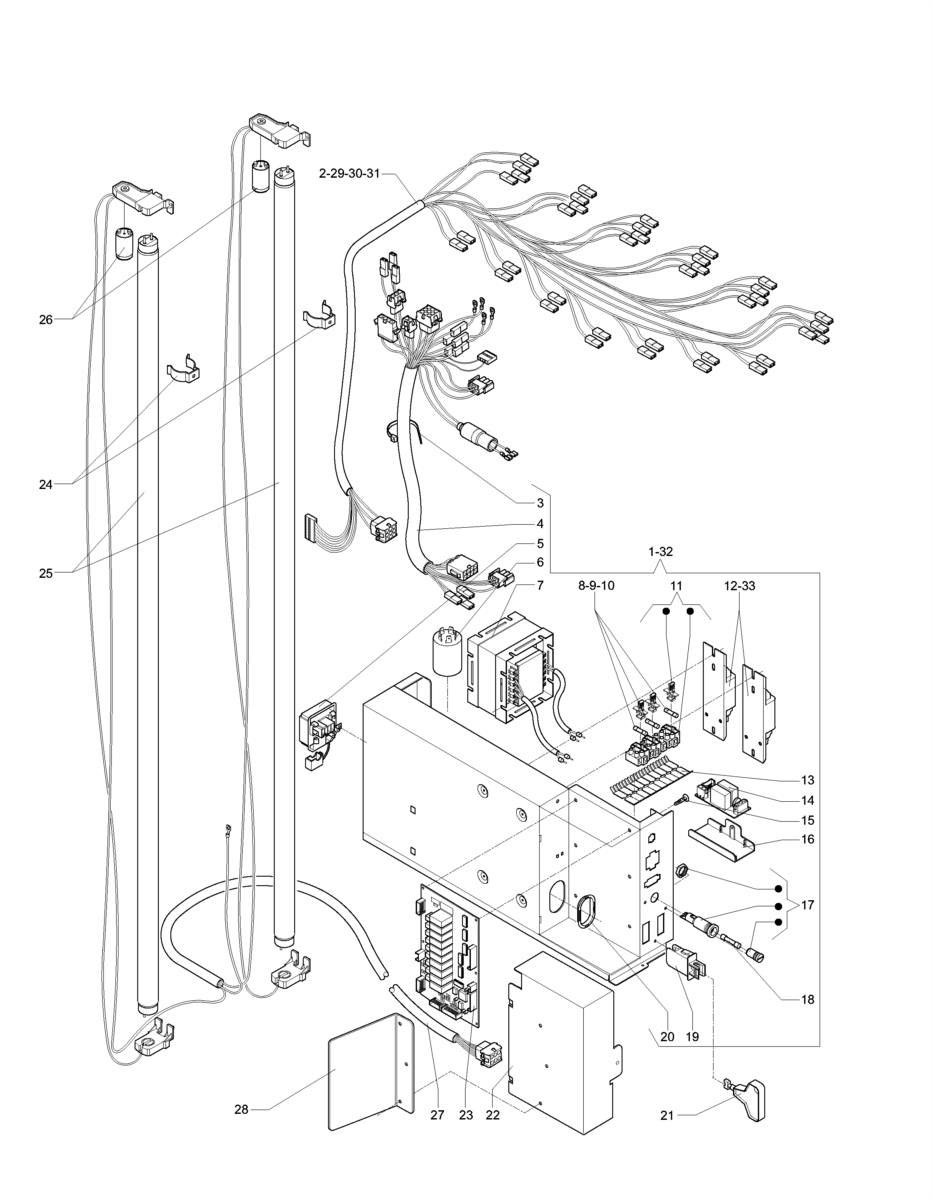 2-29-30-31

26

24

25

3

4

5

6

7

1-32

8-9-10

11

12-33

13

14

15

16

17

18

19

20

21

22

23

27

28