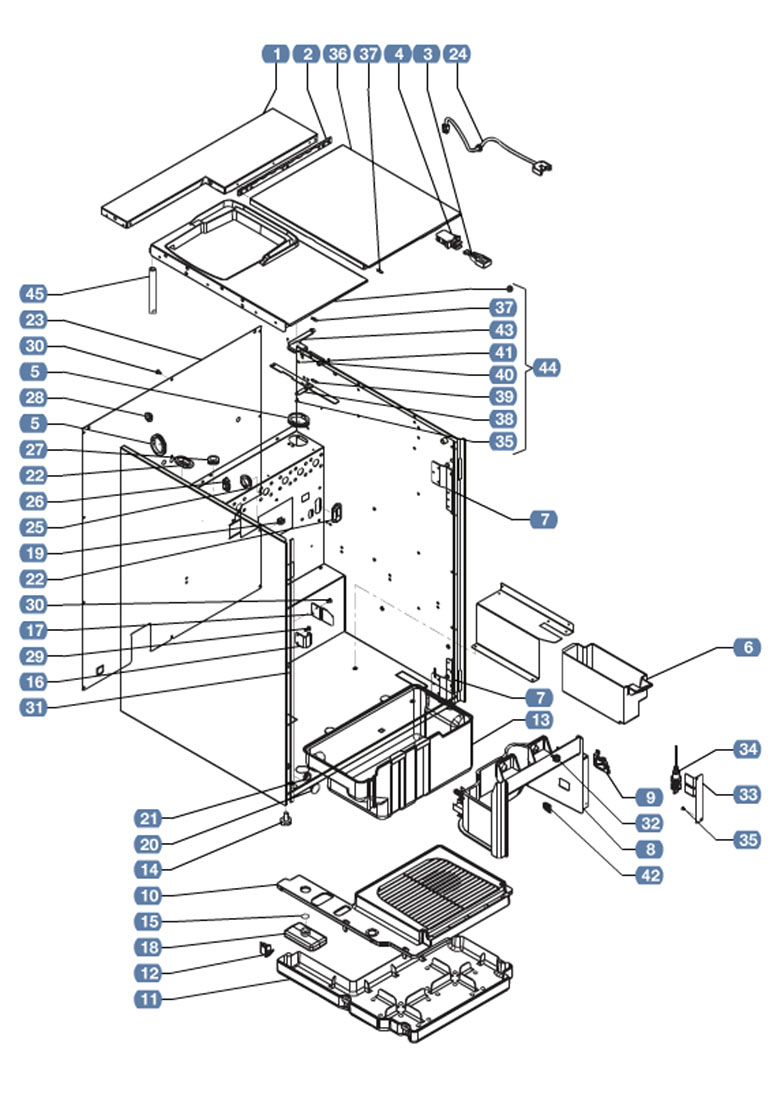 1 2 36 37 4 3 24

45
23
30
5
28
5
27
22
26
25
19
22
30
17
29
16
31

37
43
41
40
39
38
35
44

7
6
7
13
34
33
35
9
32
8
42

21
20
14
10
15
18
12
11