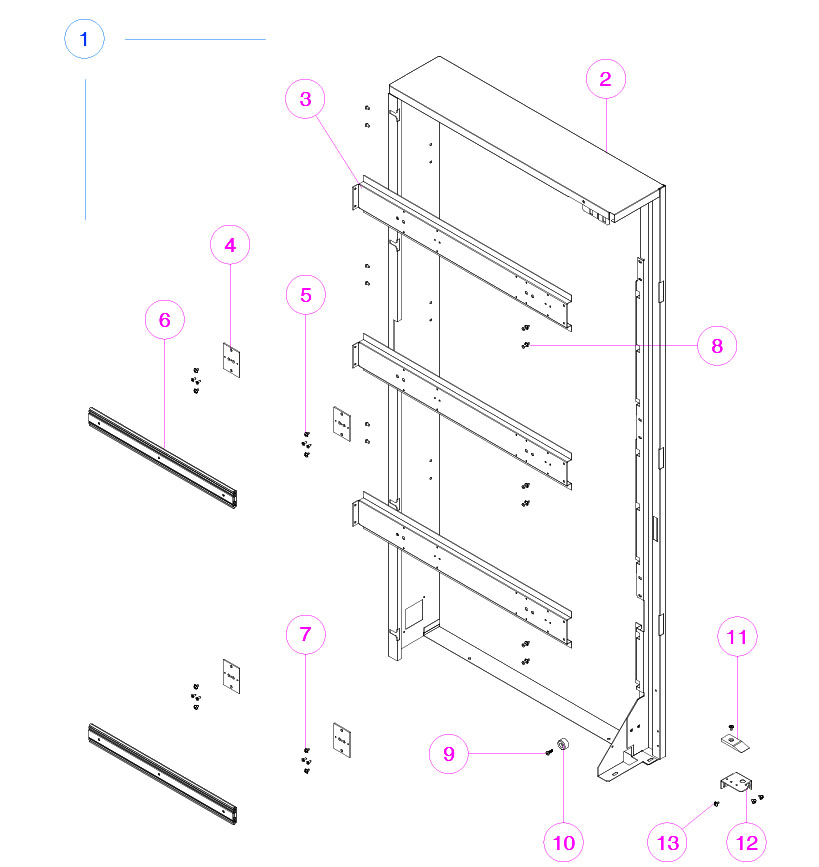 1
2
3
4
5
6
8
7
11
9
10
13
12