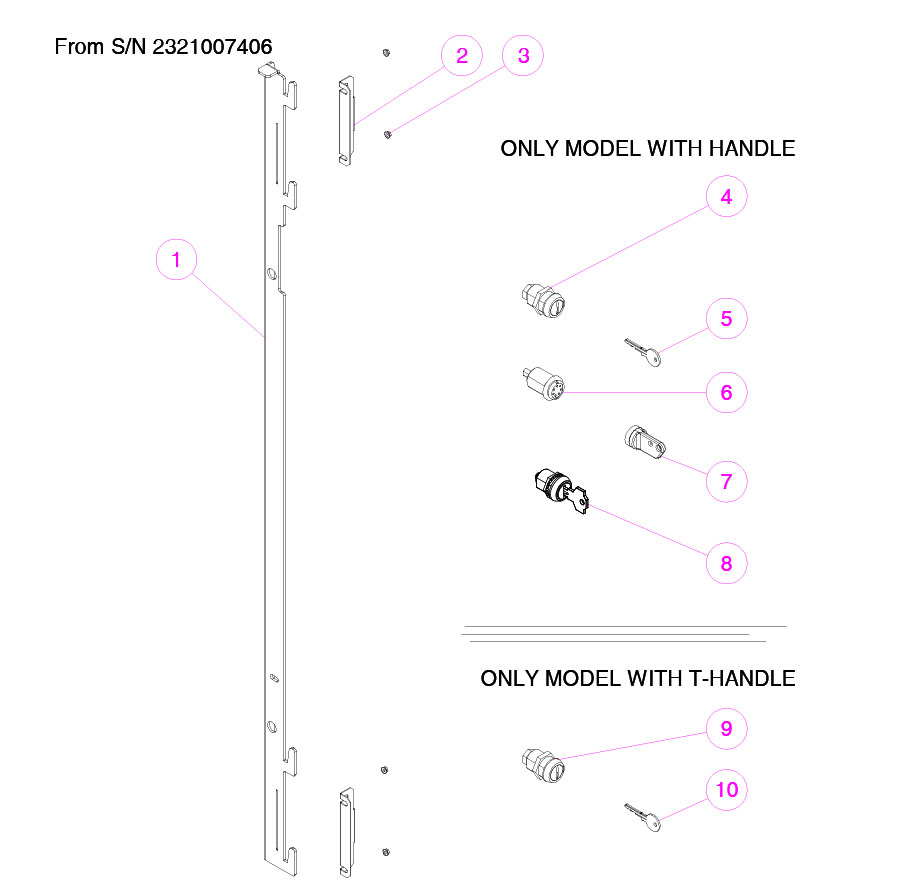 From S/N 2321007406

2
3

ONLY MODEL WITH HANDLE

1

4
5
6
7
8

ONLY MODEL WITH T-HANDLE

9
10