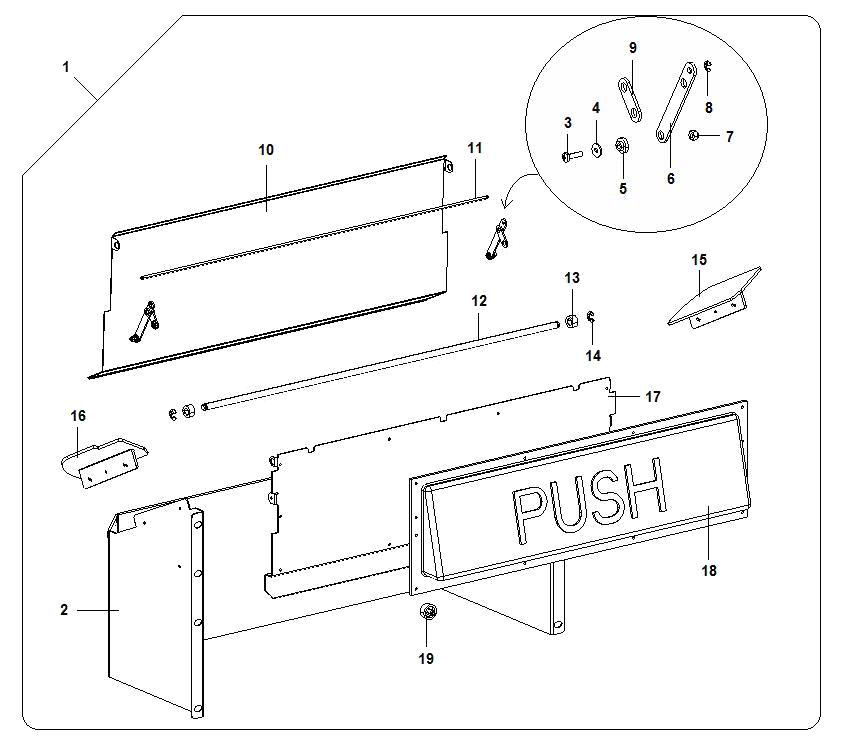 1
9
8
3
4
7
5
6
10
11
13
15
12
14
16
17
PUSH
18
2
19