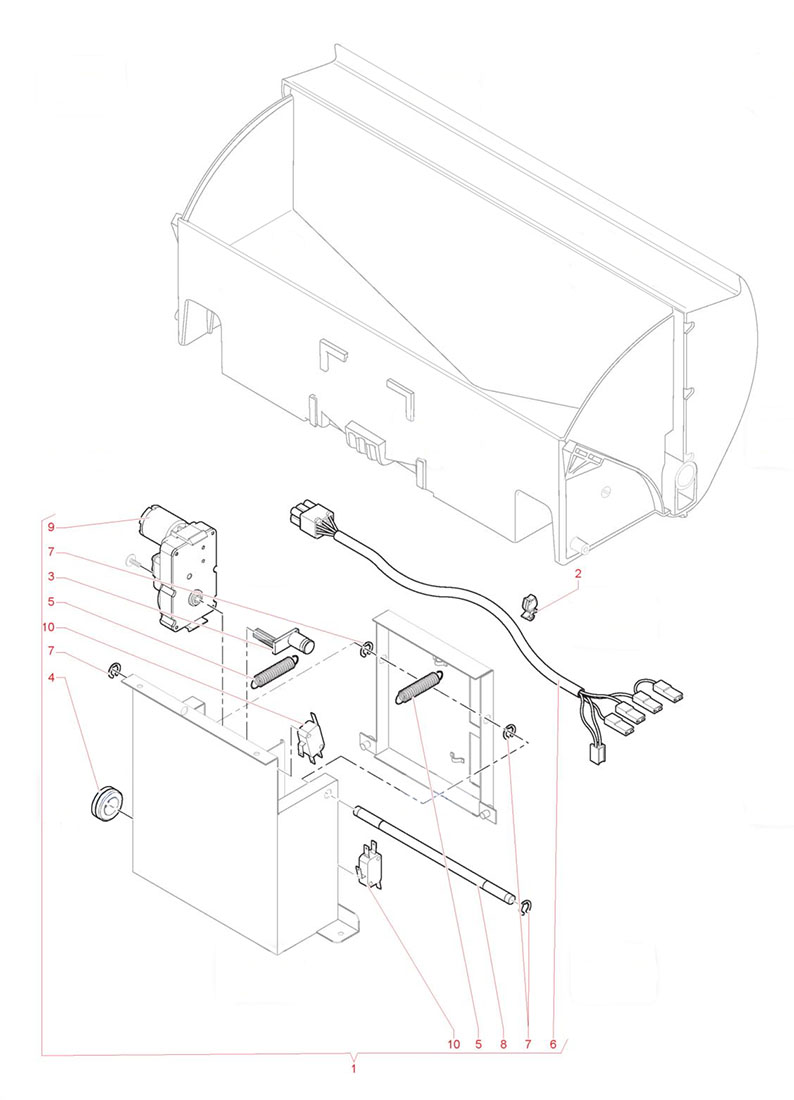 9
7
3
5
10
7
4
2
10
5
8
7
6
1