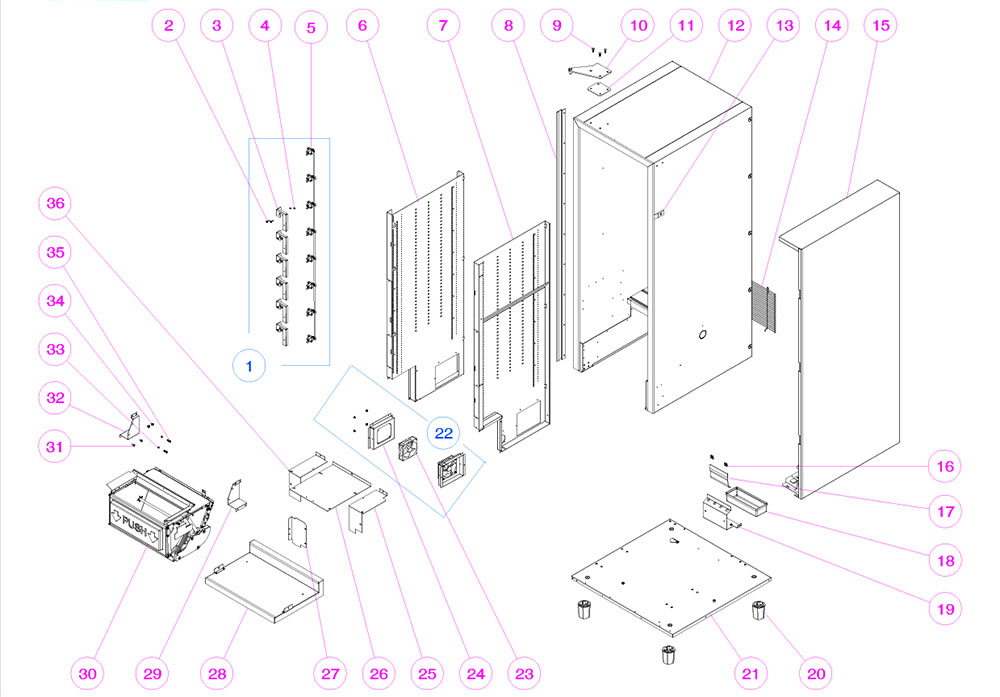 2
3
4
5
6
7
8
9
10
11
12
13
14
15
36
35
34
33
32
31
1
22
16
17
18
19
PUSH
30
29
28
27
26
25
24
23
21
20