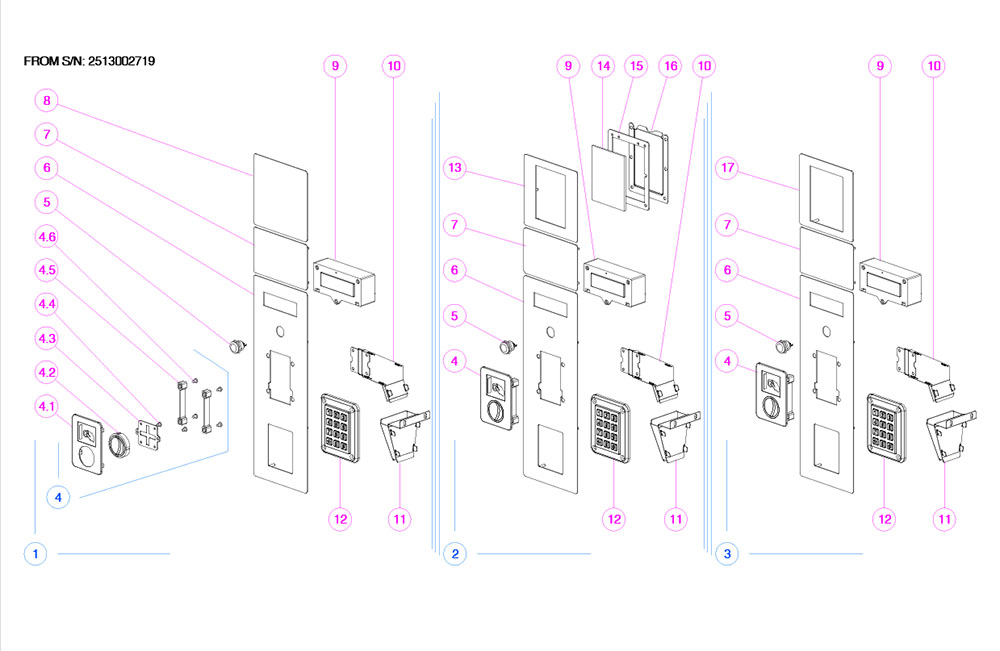 FROM S/N: 2513002719

9
10
8
7
6
5
4.6
4.5
4.4
4.3
4.2
4.1
4
12
11
1

9
14
15
16
10
13
7
6
5
4
12
11
2

9
10
17
7
6
5
4
12
11
3