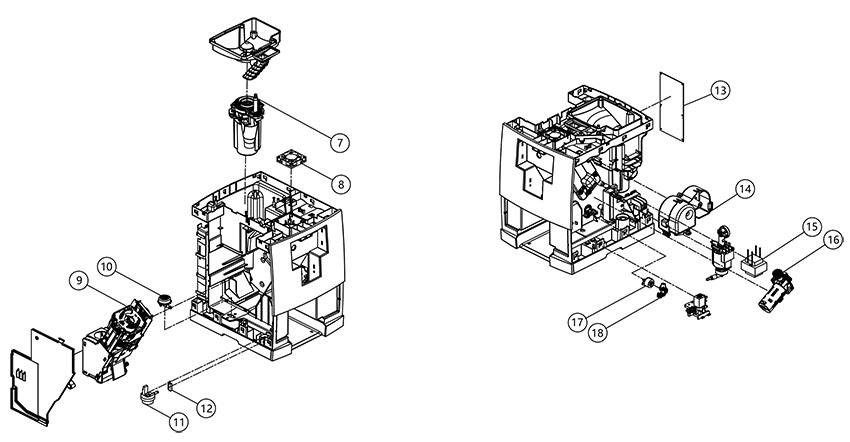 7
8
10
9
11
12
13
14
15
16
17
18