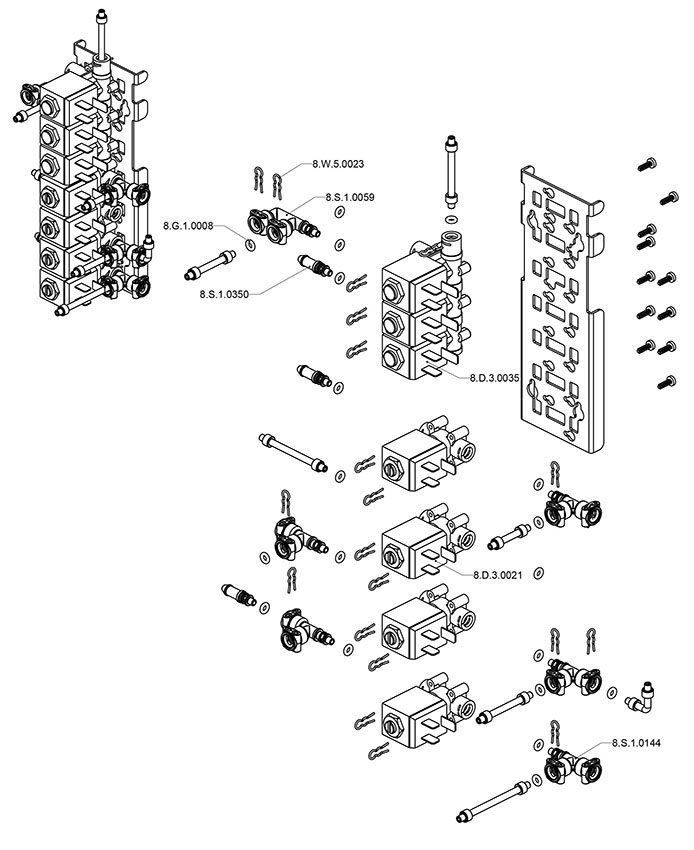 8.W.5.0023
8.S.1.0059
8.G.1.0008
8.S.1.0350
8.D.3.0035
8.D.3.0021
8.S.1.0144