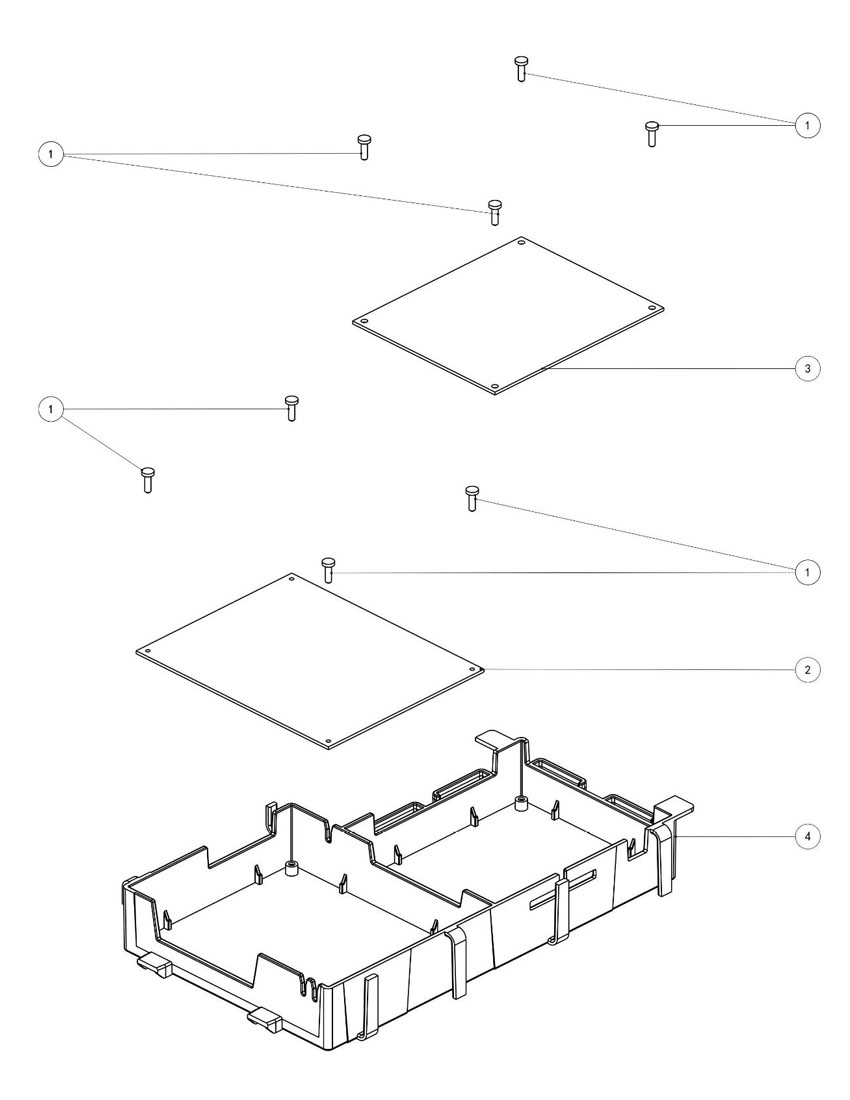 1

1

3

1

1

2

4