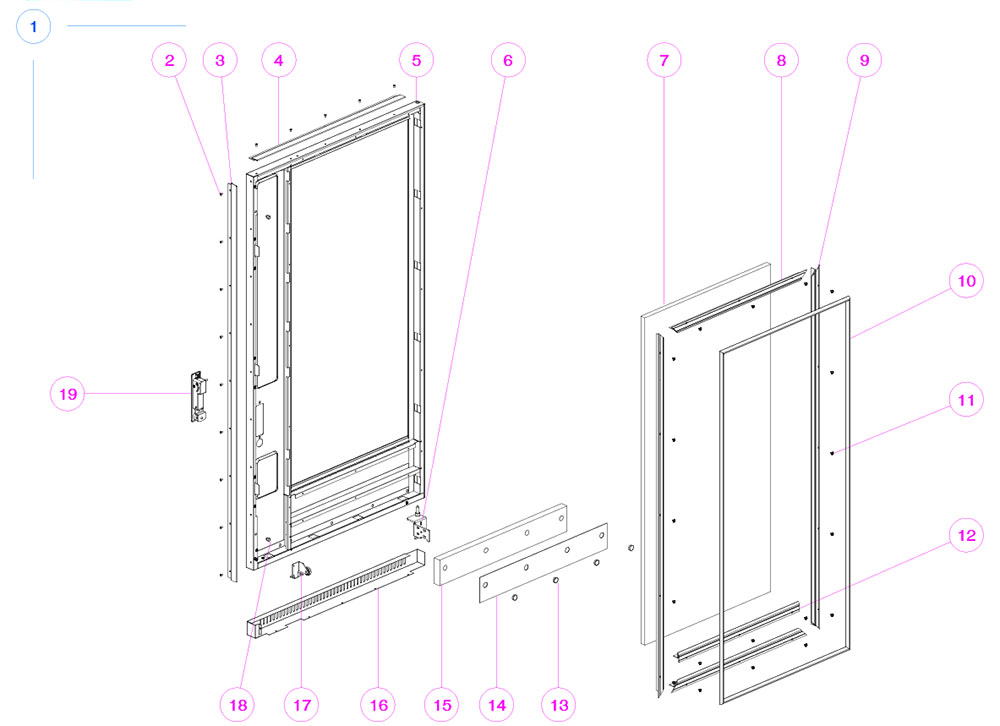 1

2
3
4
5
6
7
8
9
10
11
12
19
18
17
16
15
14
13