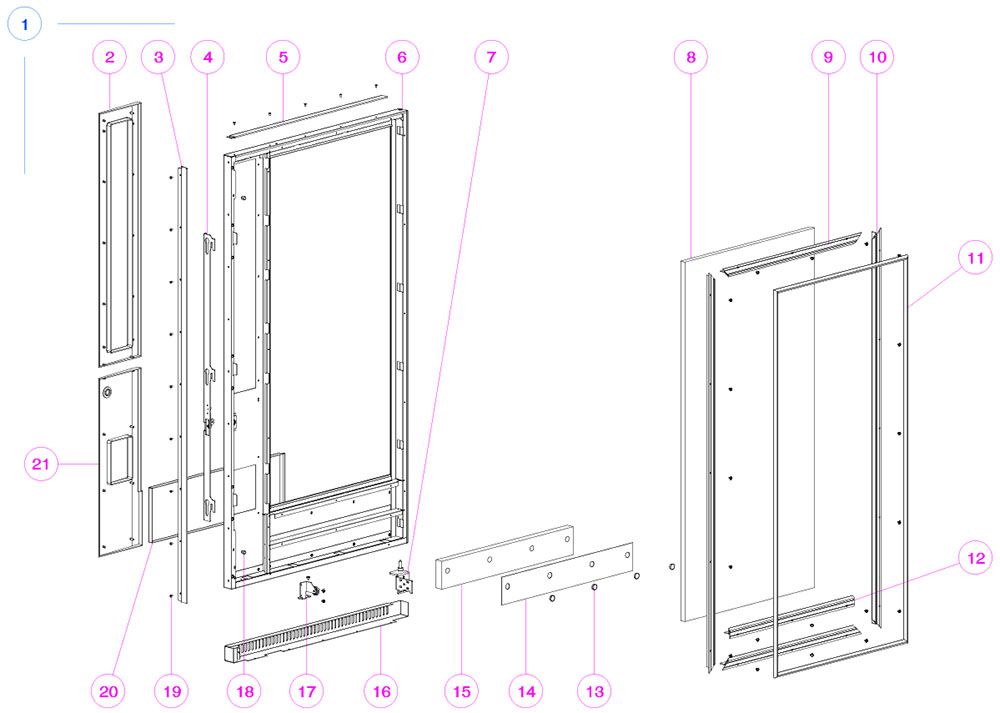 1

2 3 4 5 6 7 8 9 10

11

21

12

20 19 18 17 16 15 14 13