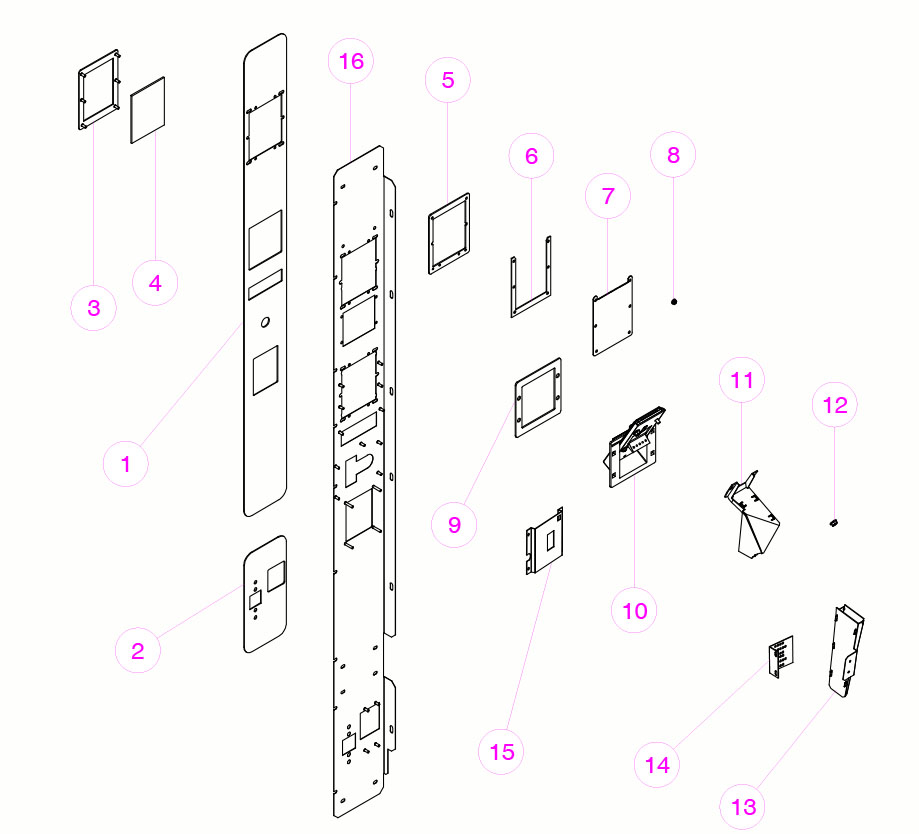 16
5
6
8
7
3
4
11
12
1
9
10
2
15
14
13