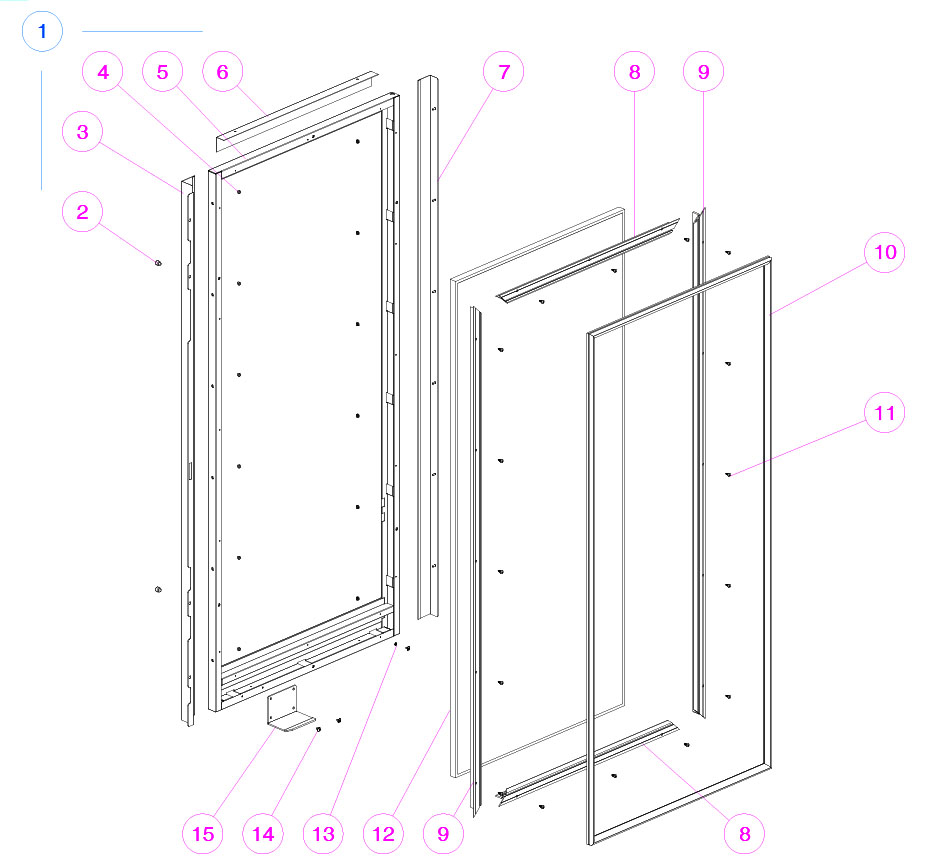 1
4
5
6
7
8
9
3
2
10
11
15
14
13
12
9
8