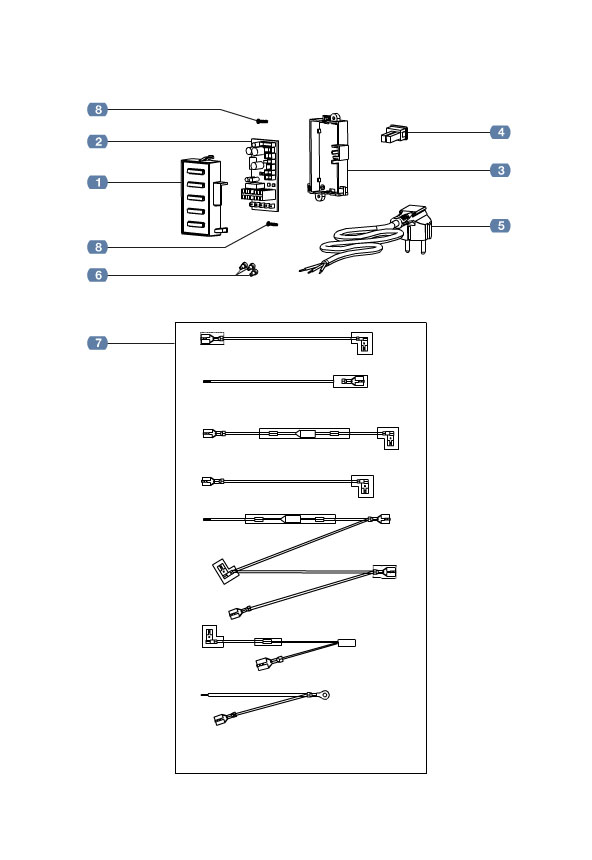 8
2
1
8
6
4
3
5
7