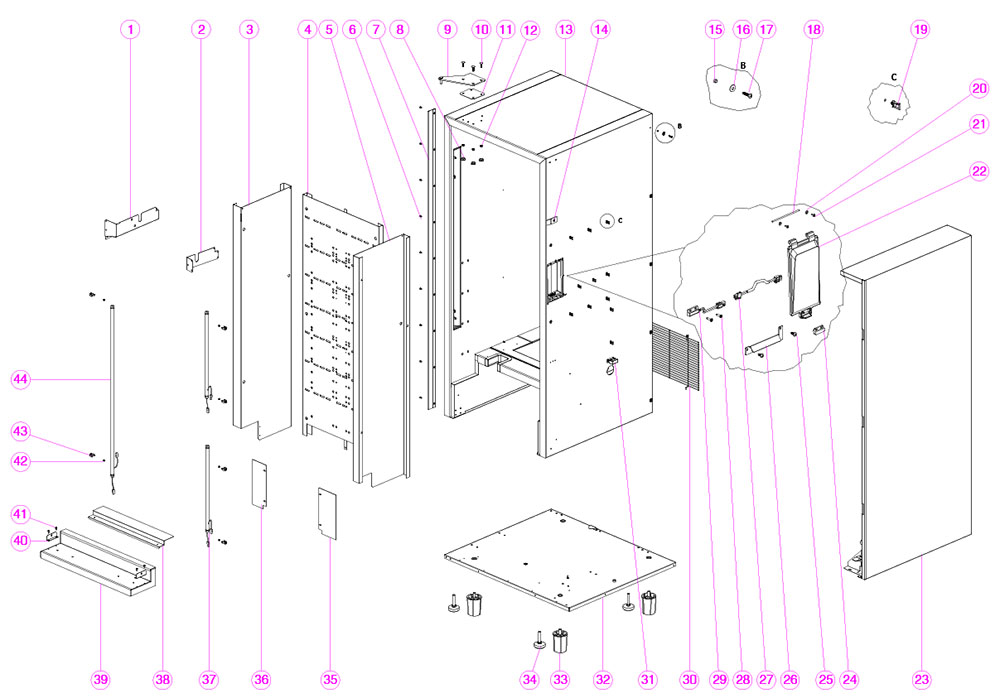 1 2 3 4 5 6 7 8 9 10 11 12 13 14 15 16 17 18 19

B

C

B

C

20

21

22

44

43

42

41

40

39 38 37 36 35 34 33 32 31 30 29 28 27 26 25 24 23