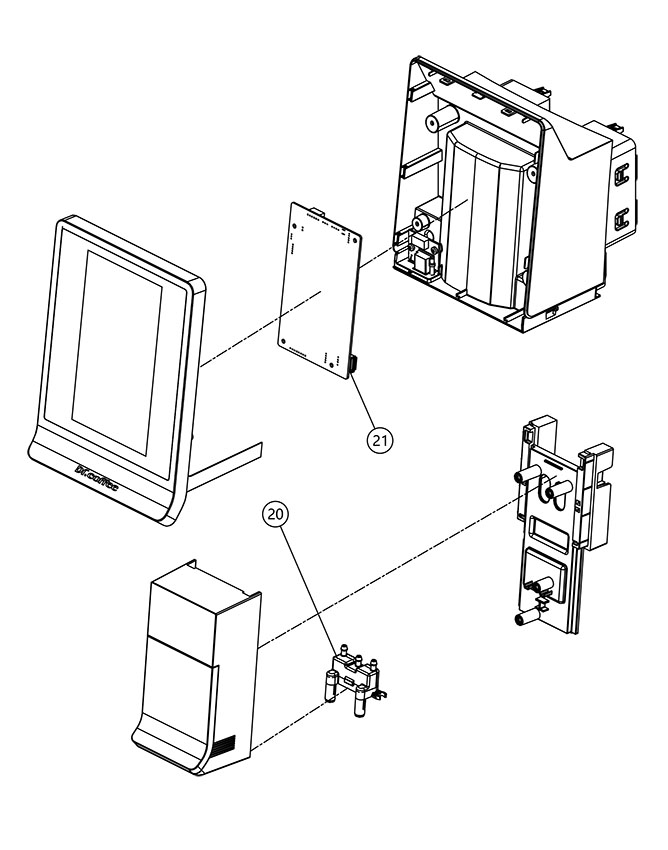 Dr.coffee

21

20