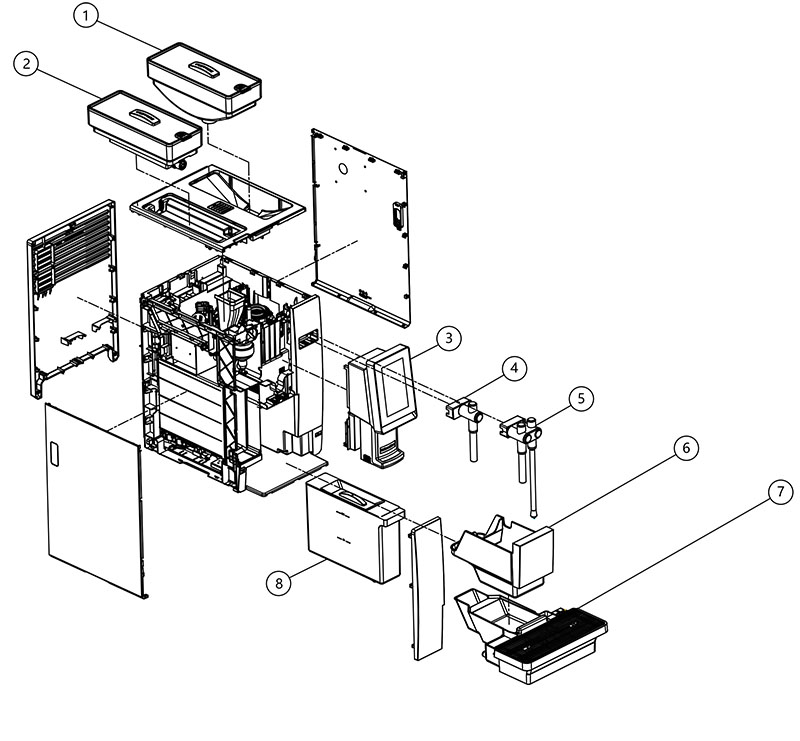 1
2
3
4
5
6
7
8