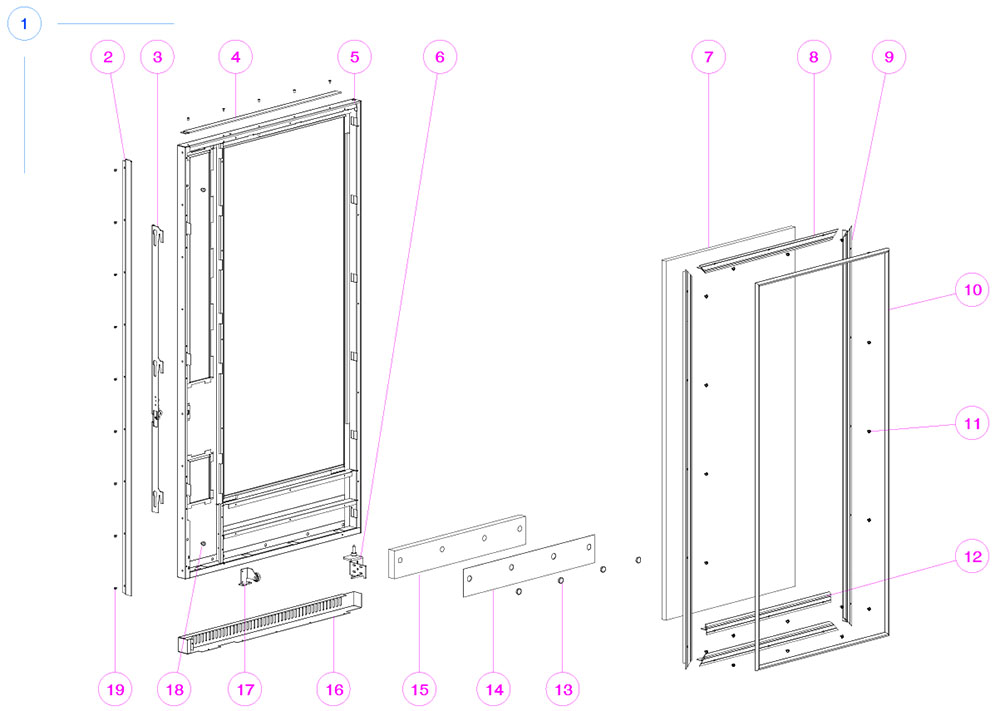 1

2
3
4
5
6
7
8
9
10
11
12
19
18
17
16
15
14
13