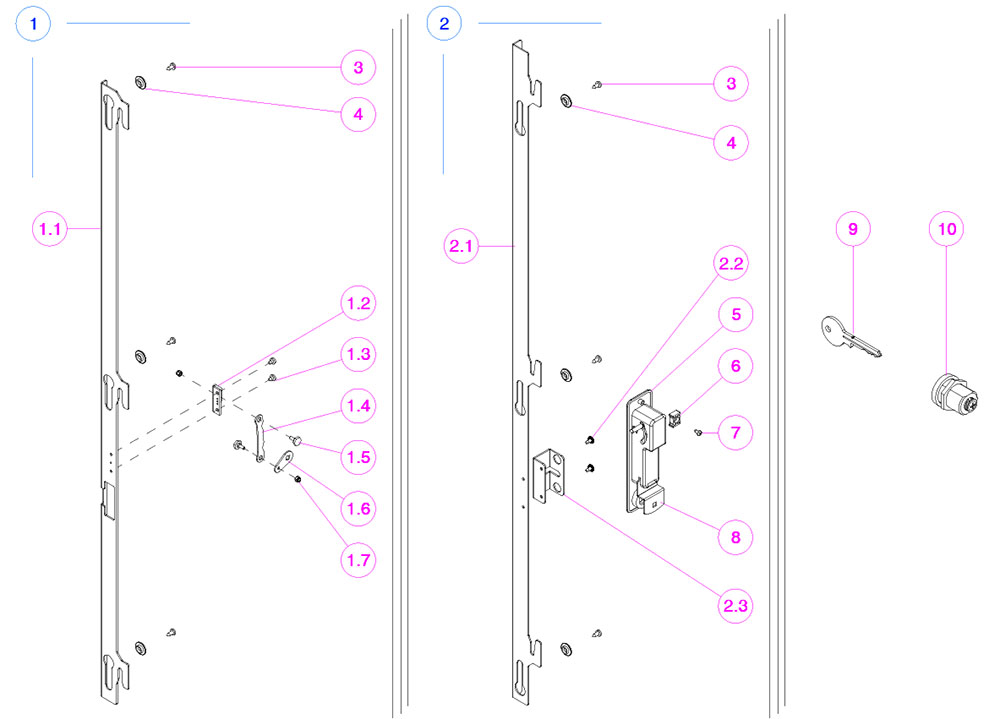 1

3

4

1.1

1.2

1.3

1.4

1.5

1.6

1.7

2

3

4

2.1

2.2

5

6

7

8

2.3

9

10