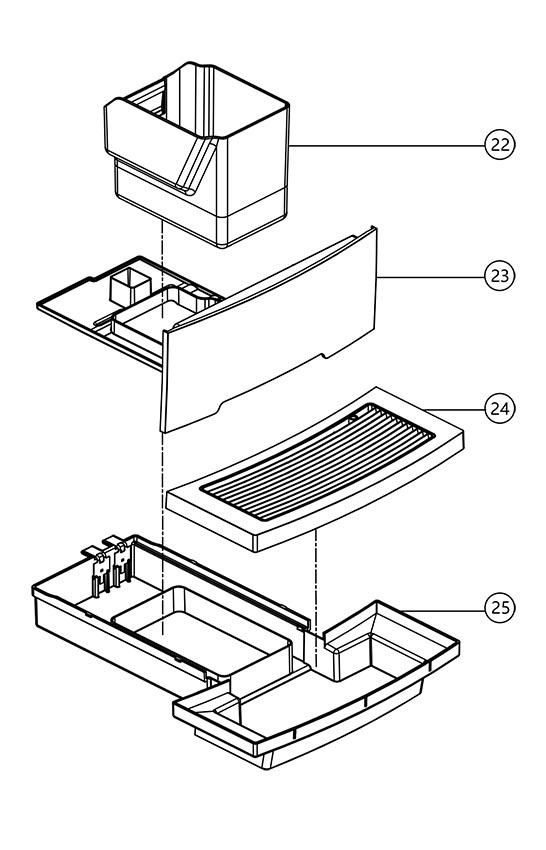 22
23
24
25