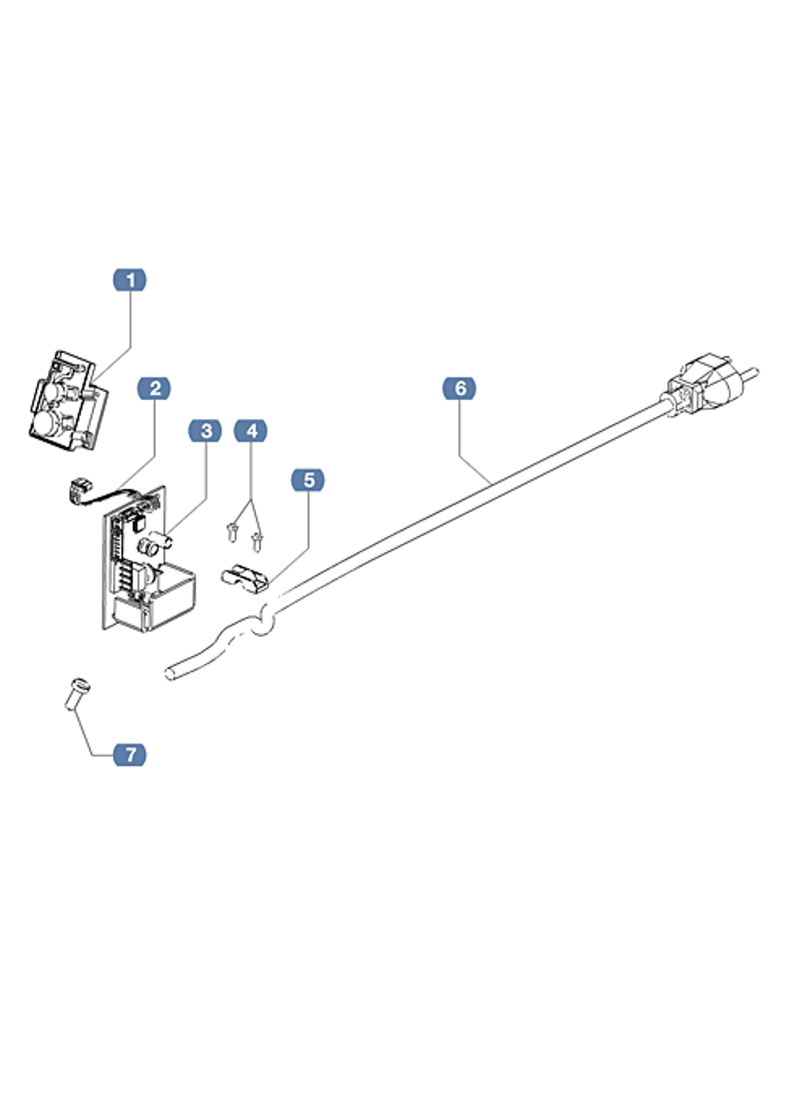 1
2
3
4
5
6
7