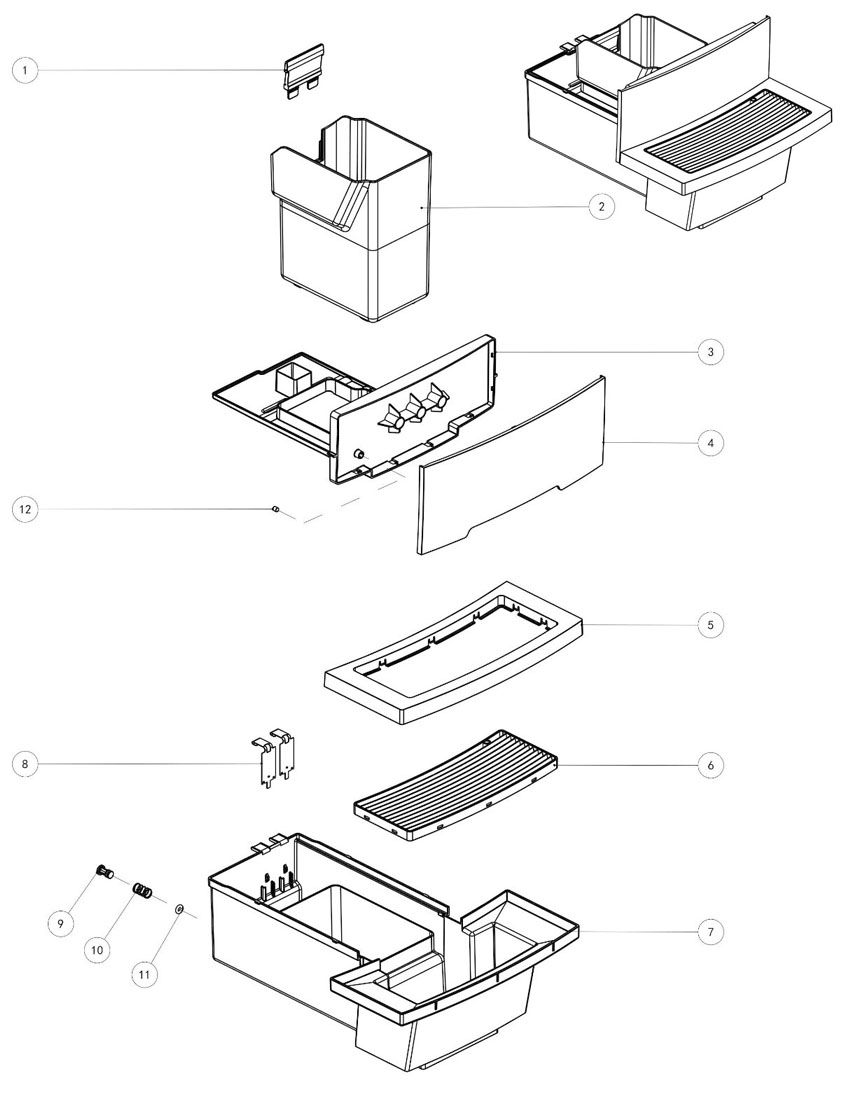 1
2
3
4
12
5
8
6
9
10
11
7