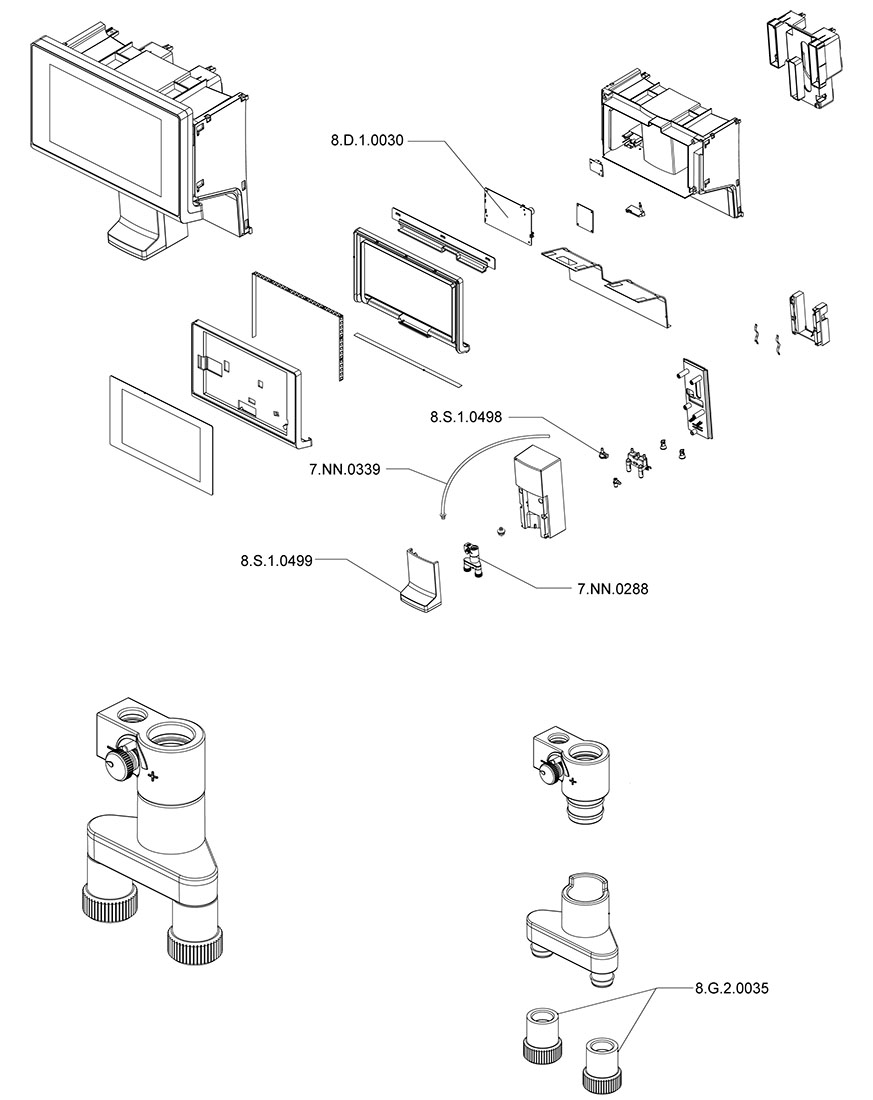 8.D.1.0030

8.S.1.0498

7.NN.0339

8.S.1.0499

7.NN.0288

8.G.2.0035