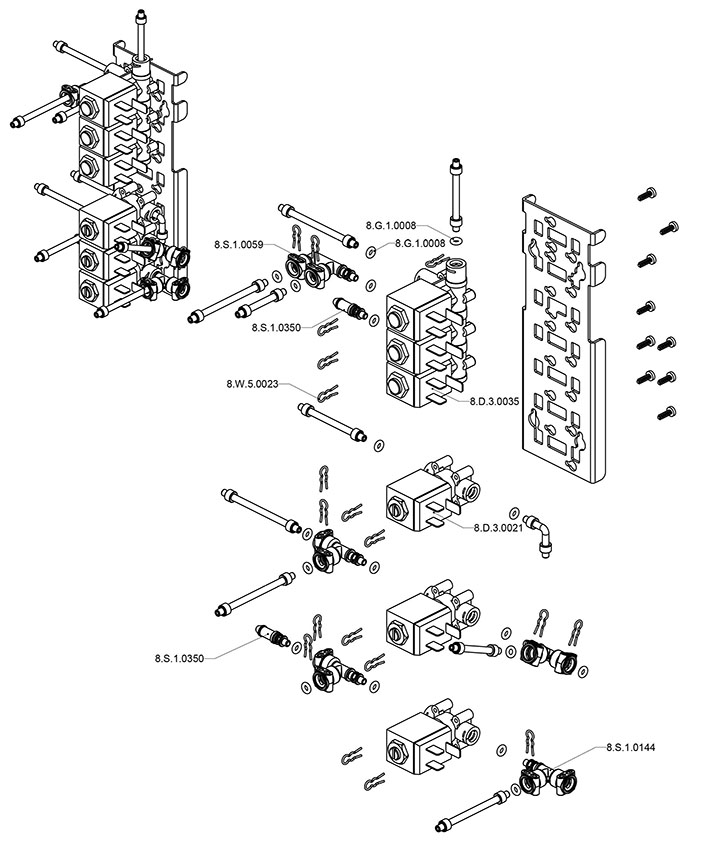 8.G.1.0008
8.S.1.0059
8.G.1.0008
8.S.1.0350
8.W.5.0023
8.D.3.0035
8.D.3.0021
8.S.1.0350
8.S.1.0144