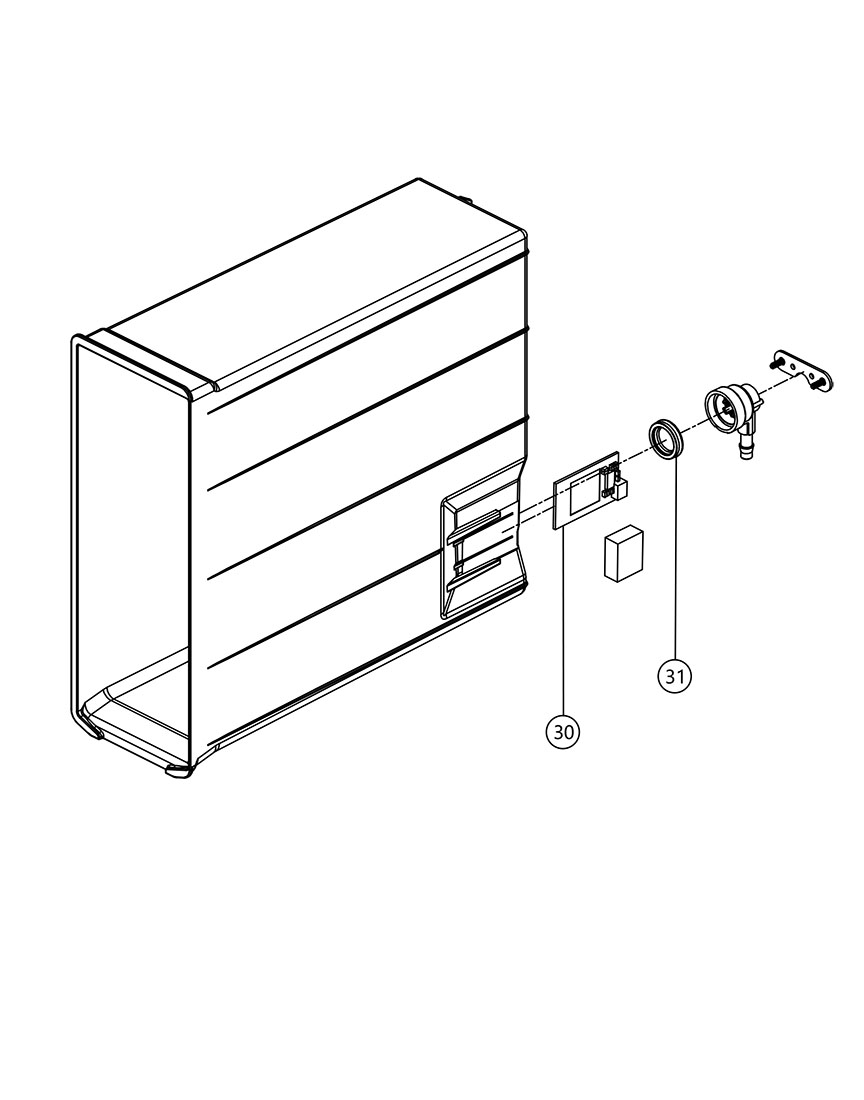 31

30