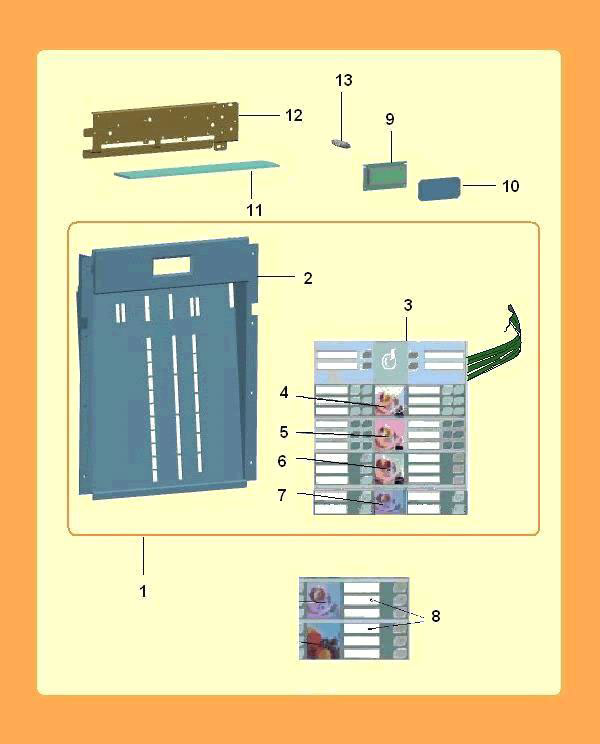 13
12
9
10
11
2
3
4
5
6
7
1
8