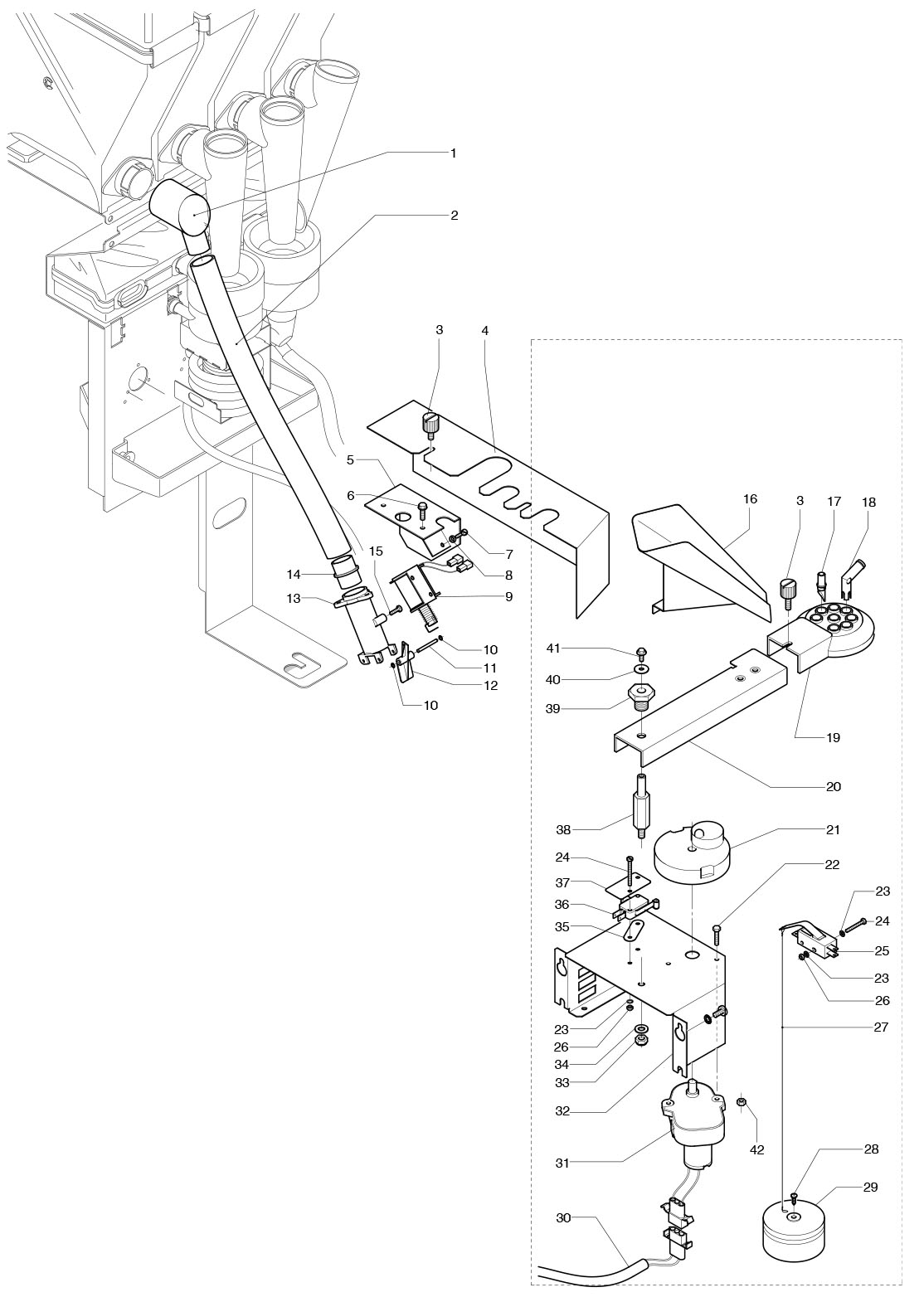 1
2
3
4
5
6
7
8
9
15
14
13
10
11
12
10
16
3
17
18
41
40
39
19
20
38
21
24
37
36
35
22
23
24
25
23
26
27
23
26
34
33
32
31
42
28
29
30