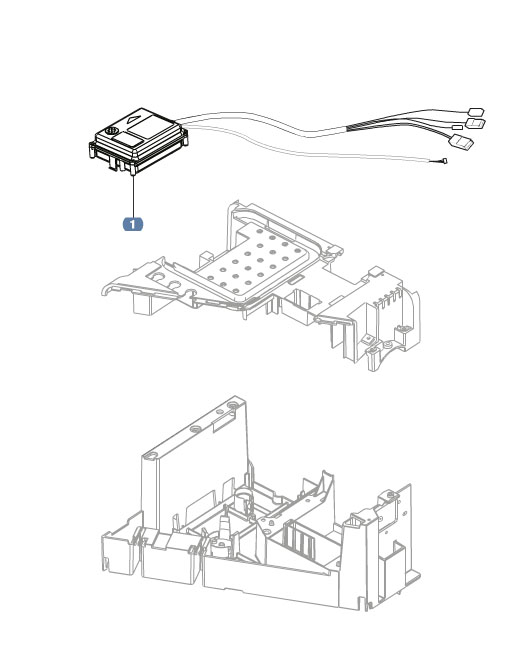 1