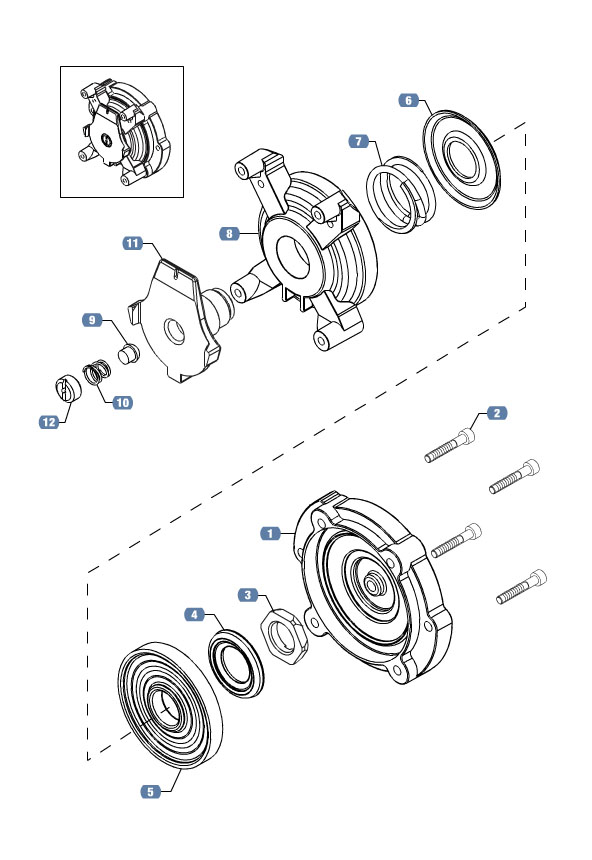 6
7
8
11
9
10
12
2
1
3
4
5