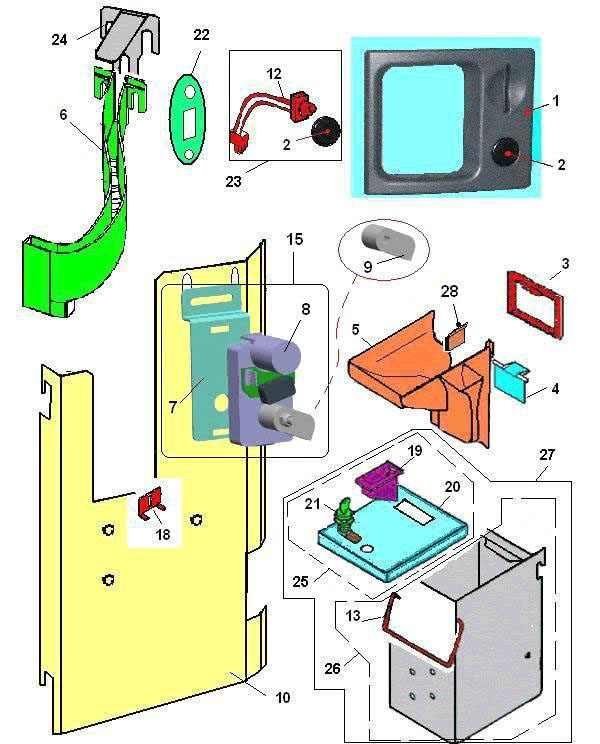 24
22
12
1
6
2
2
23
15
9
3
28
8
5
7
4
27
19
20
21
18
25
13
26
10