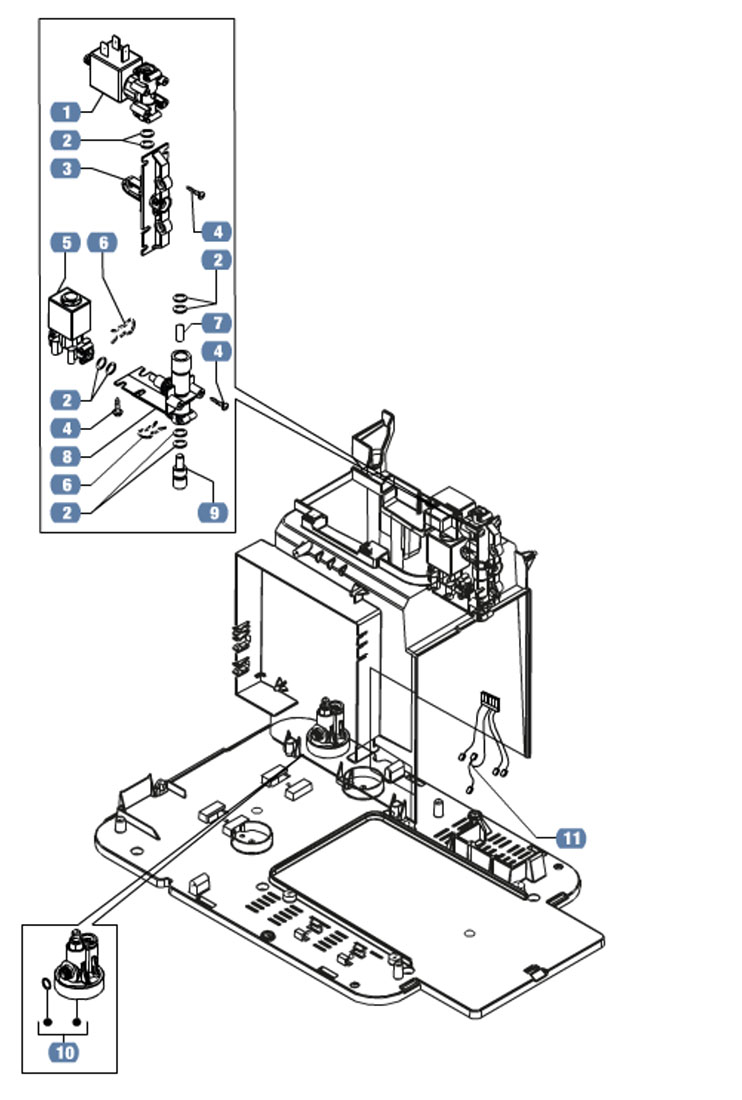 1
2
3
4
5
6
2
7
4
2
4
8
6
2
9
11
10