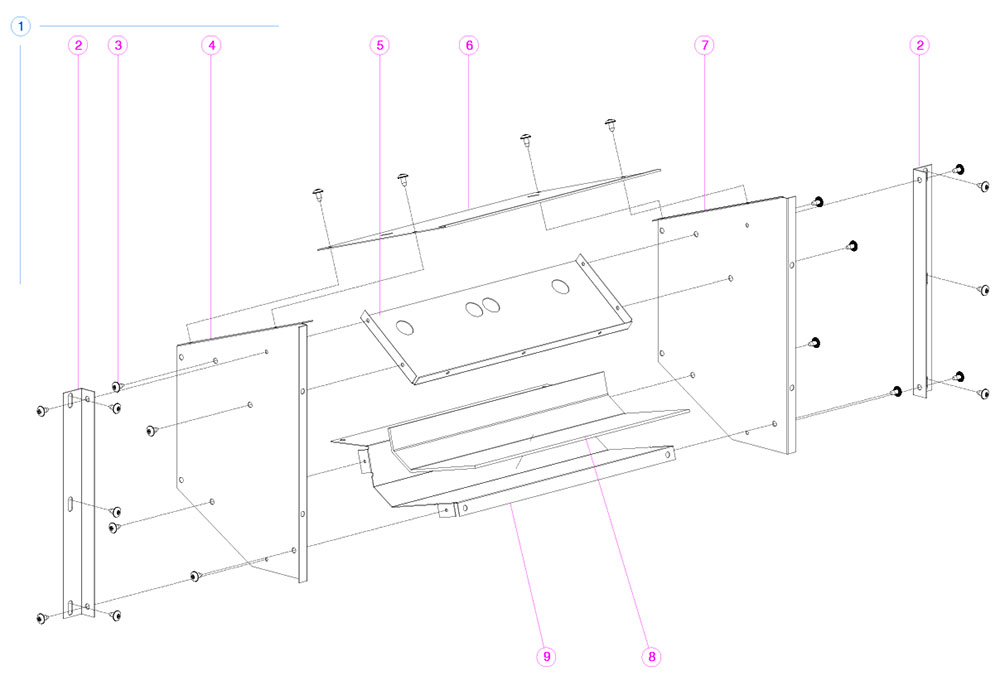 1

2

3

4

5

6

7

2

9

8