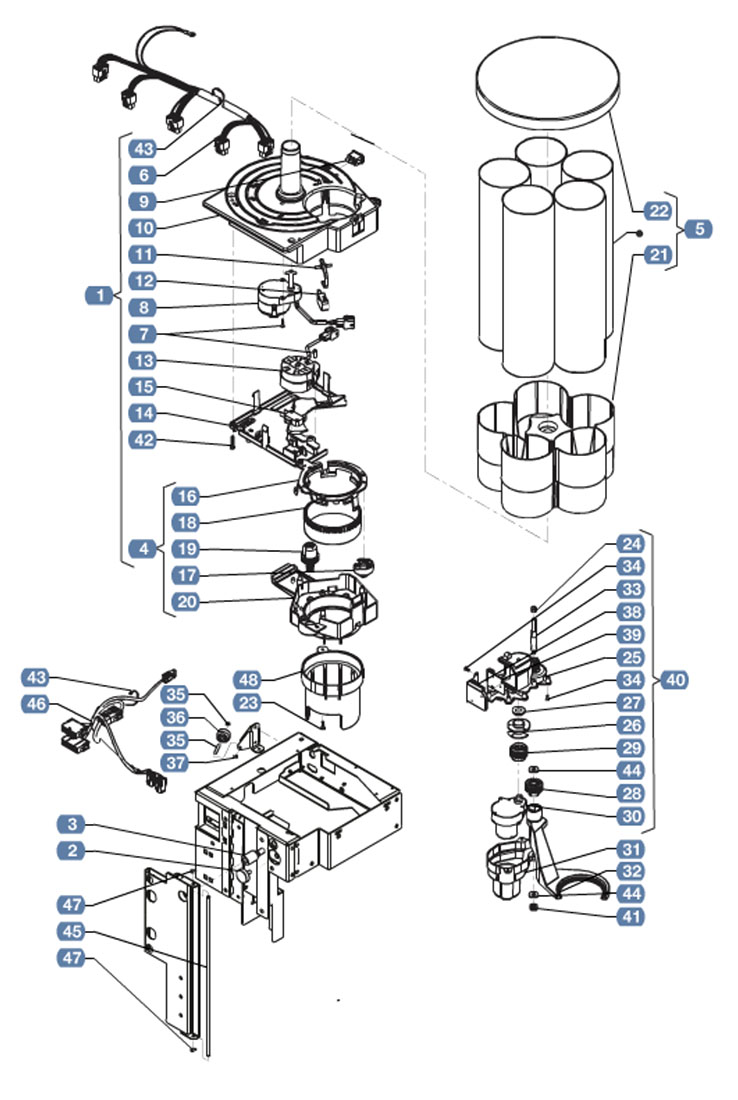 43
6
9
10
11
12
1
8
7
13
15
14
42
16
18
4
19
17
20
22
5
21
24
34
33
38
39
25
34
40
27
26
29
44
28
30
31
32
44
41
43
46
35
36
35
37
48
23
3
2
47
45
47