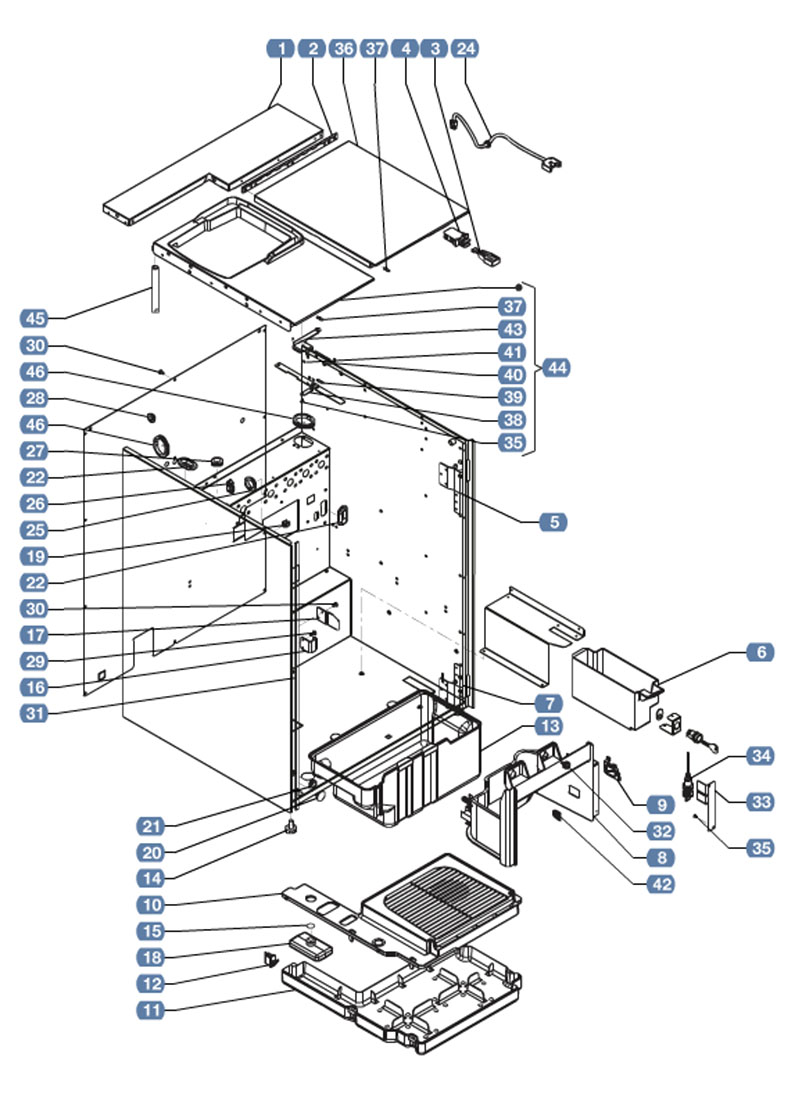 1 2 36 37 4 3 24

45
30
46
28
46
27
22
26
25
19
22
30
17
29
16
31

37
43
41
40
39
38
35
44

5
6
7
13
34
9
33
32
8
35
42

21
20
14
10
15
18
12
11