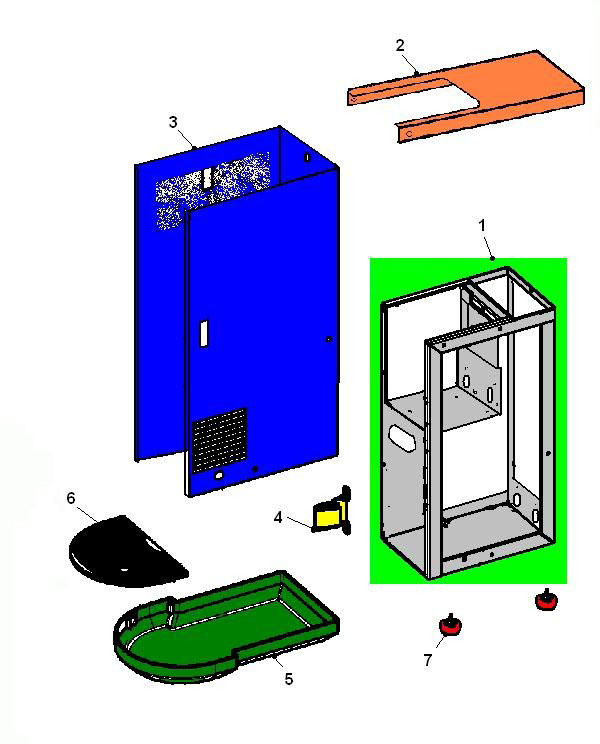 2
3
1
6
4
5
7