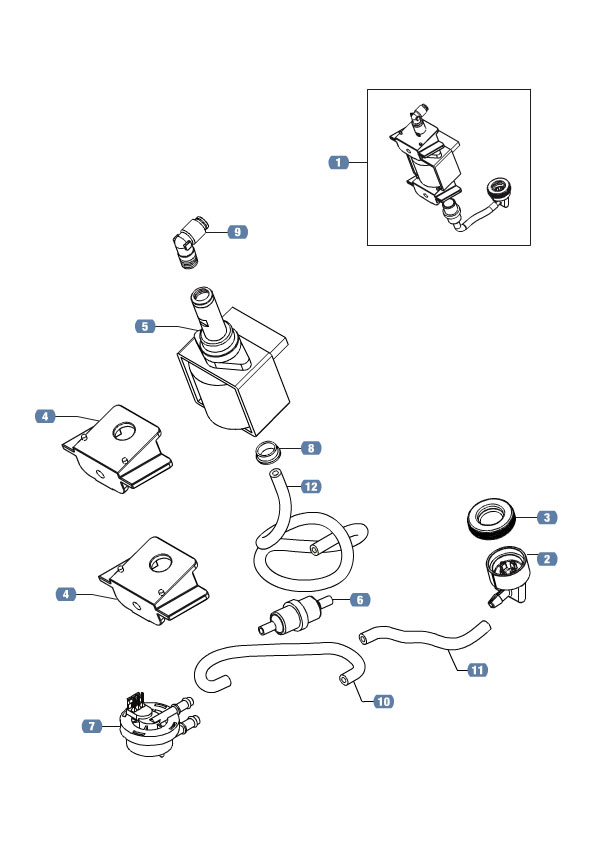 1

9

5

4

8

12

3

2

4

6

11

10

7