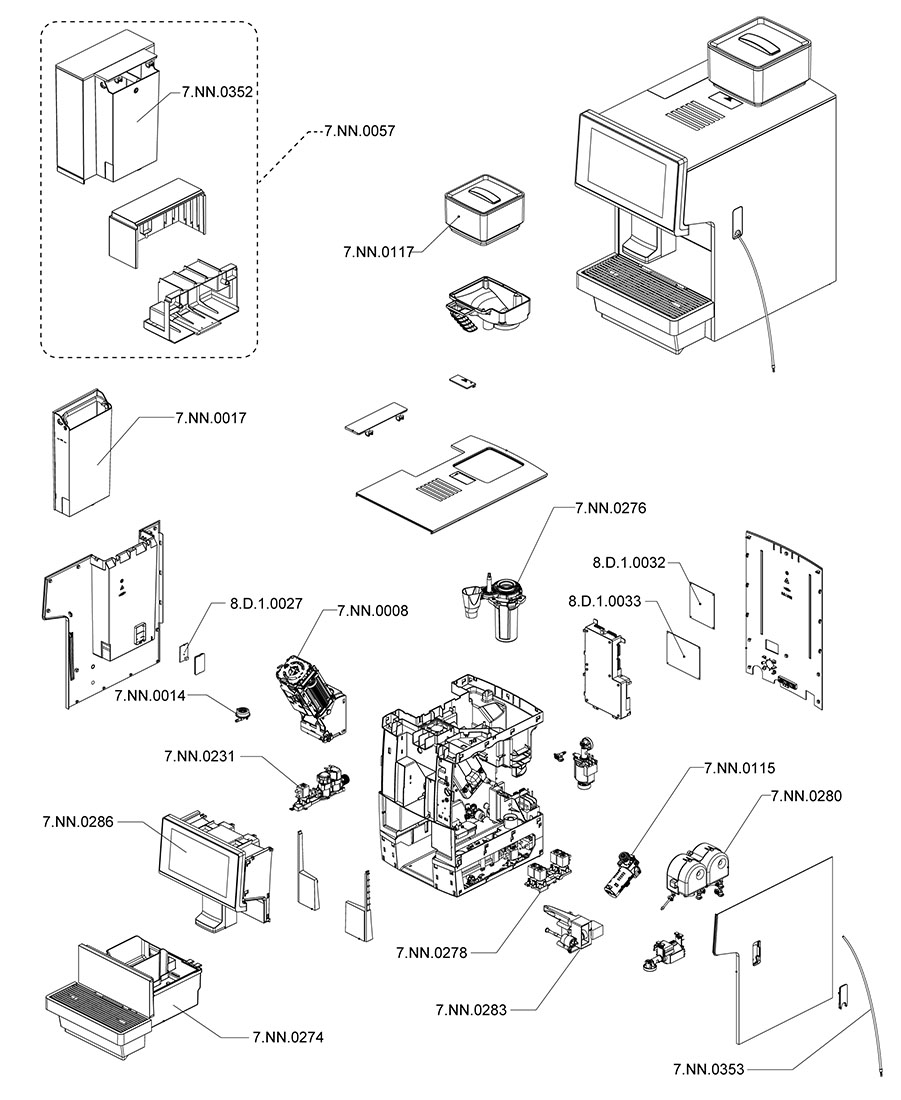 7.NN.0352
7.NN.0057
7.NN.0117
7.NN.0017
7.NN.0276
8.D.1.0032
8.D.1.0033
8.D.1.0027
7.NN.0008
7.NN.0014
7.NN.0231
7.NN.0115
7.NN.0280
7.NN.0286
7.NN.0278
7.NN.0283
7.NN.0274
7.NN.0353