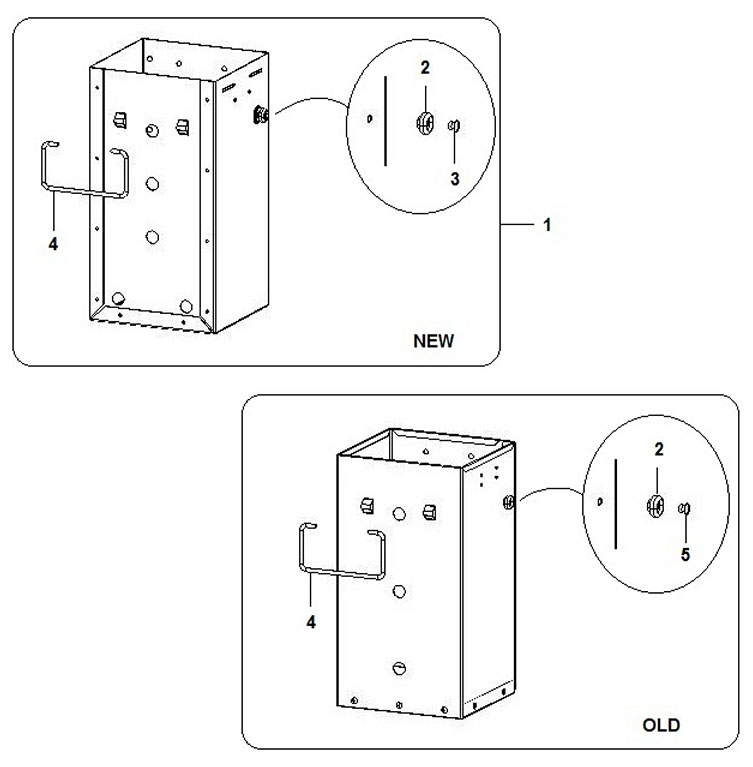 2
3
4
1
NEW

2
5
4
OLD