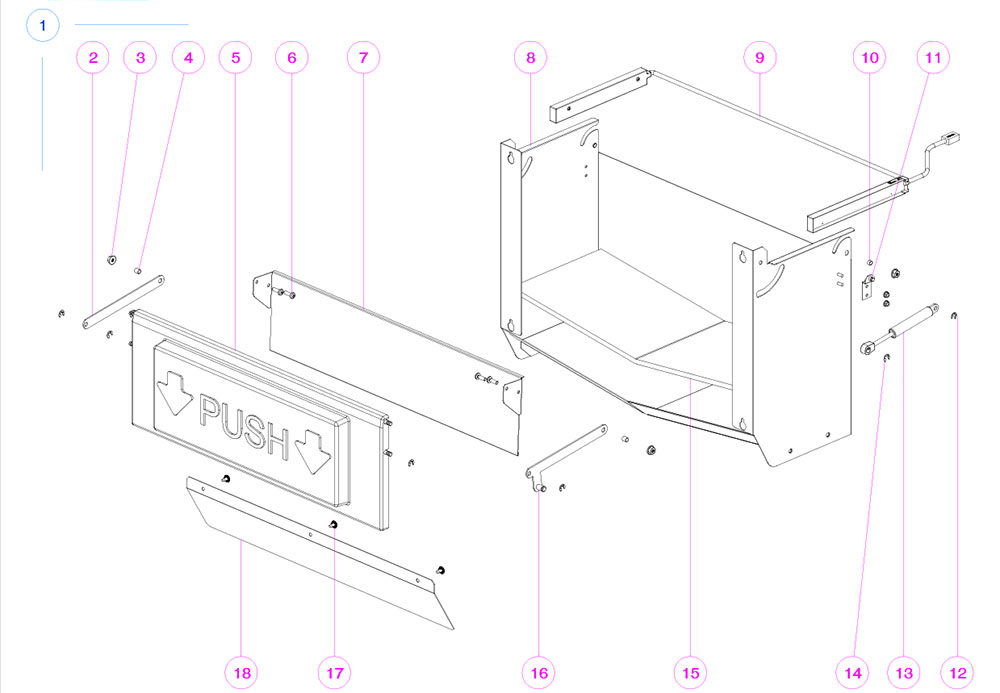 1

2 3 4 5 6 7 8 9 10 11

PUSH

18 17 16 15 14 13 12