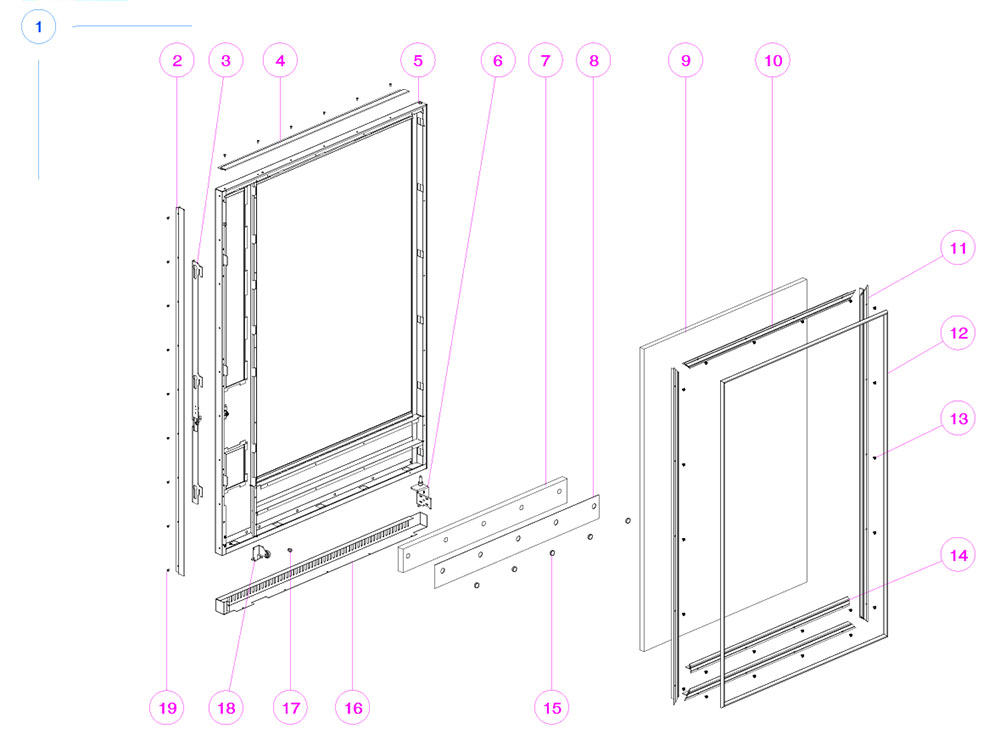 1

2 3 4 5 6 7 8 9 10

11

12

13

14

19 18 17 16 15