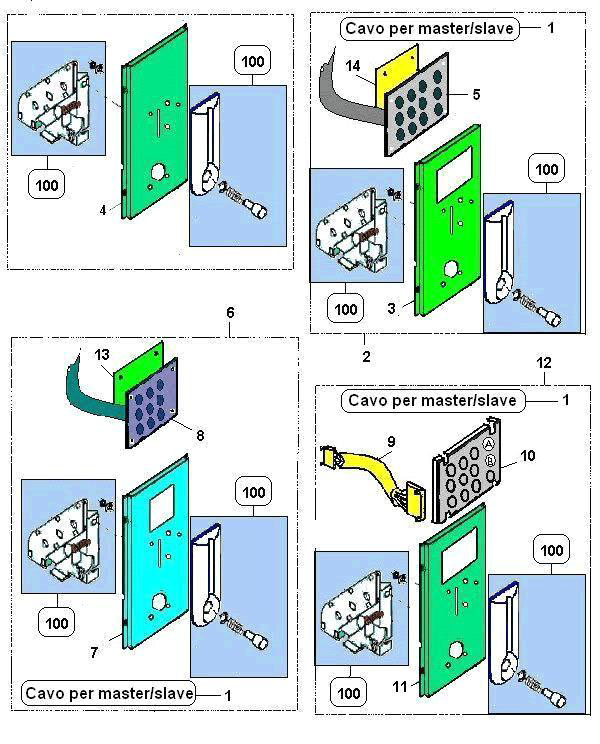 100
100
4

Cavo per master/slave 1
14
5
100
100
3
2

6
13
8
100
100
7
Cavo per master/slave 1

12
Cavo per master/slave 1
9
A
B
10
100
100
11