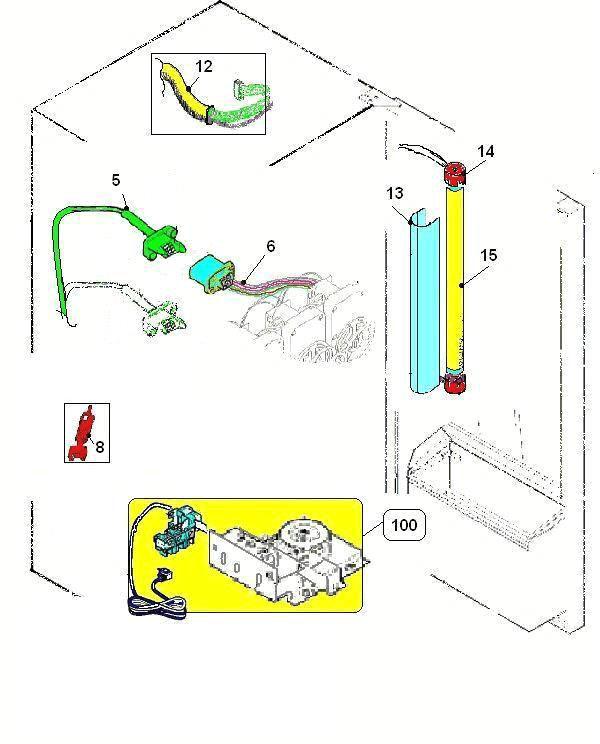 12
14
5
13
6
15
8
100